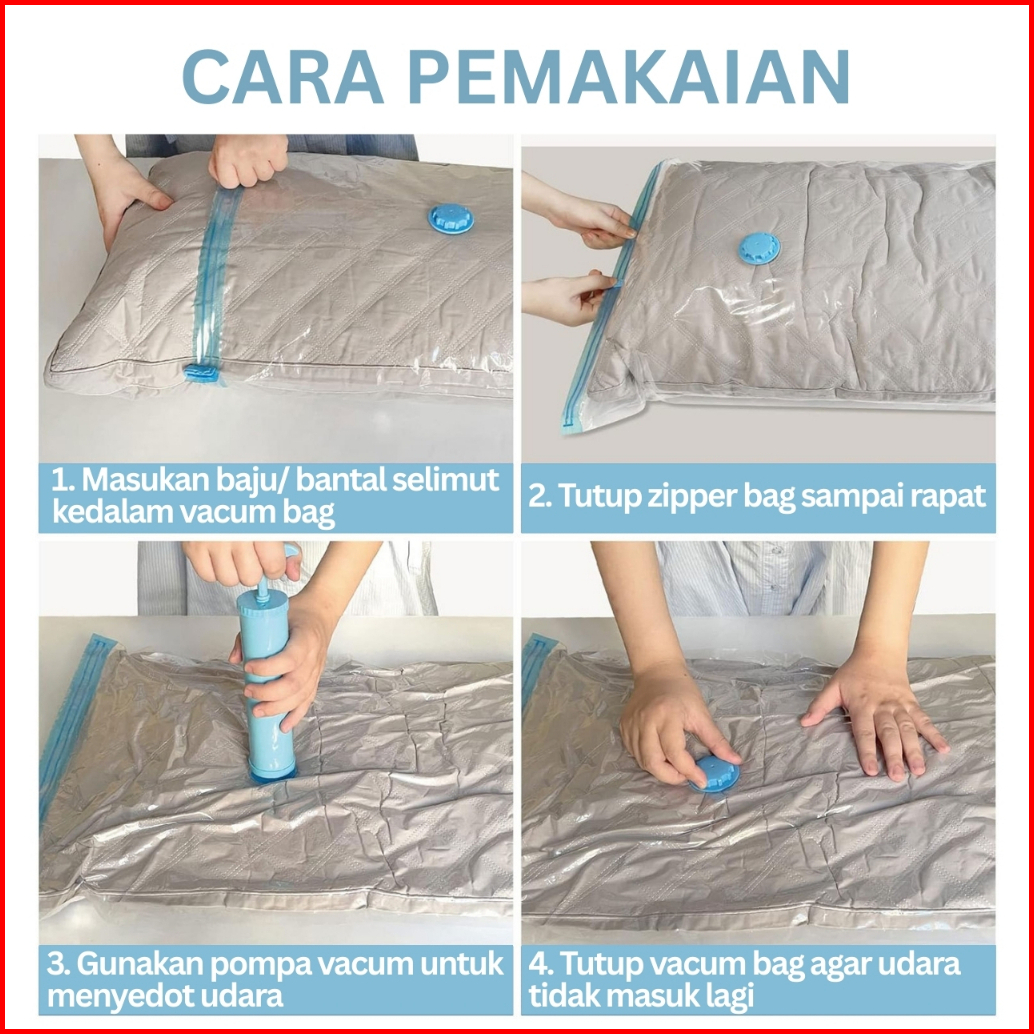 CARA PEMAKAIAN

1. Masukan baju/ bantal selimut kedalam vacum bag

2. Tutup zipper bag sampai rapat

3. Gunakan pompa vacum untuk menyedot udara

4. Tutup vacum bag agar udara tidak masuk lagi