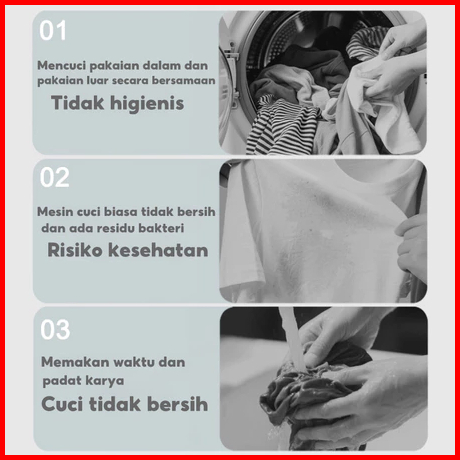 01

Mencuci pakaian dalam dan pakaian luar secara bersamaan

Tidak higienis

02

Mesin cuci biasa tidak bersih dan ada residu bakteri

Risiko kesehatan

03

Memakan waktu dan padat karya

Cuci tidak bersih