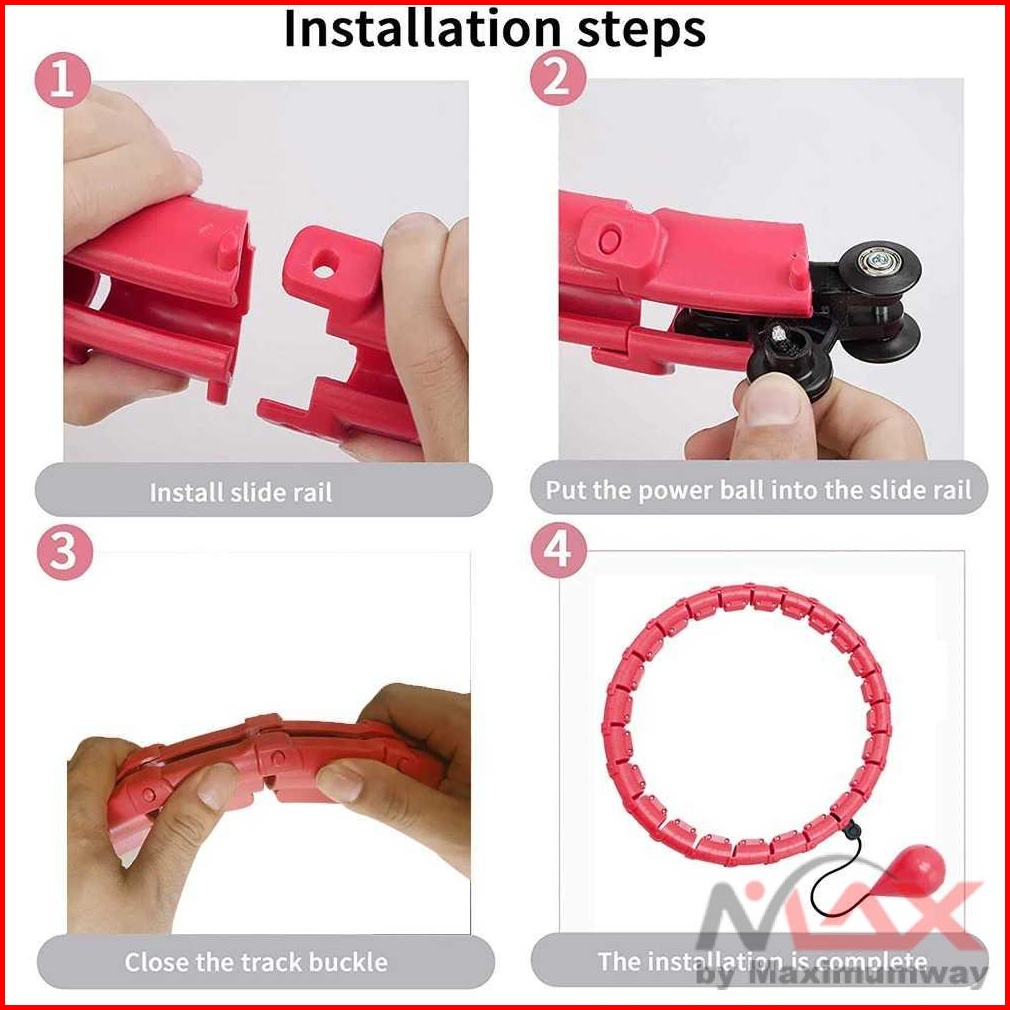 Installation steps

1

Install slide rail

2

Put the power ball into the slide rail

3

Close the track buckle

4

The installation is complete

MAX
by Maximumway