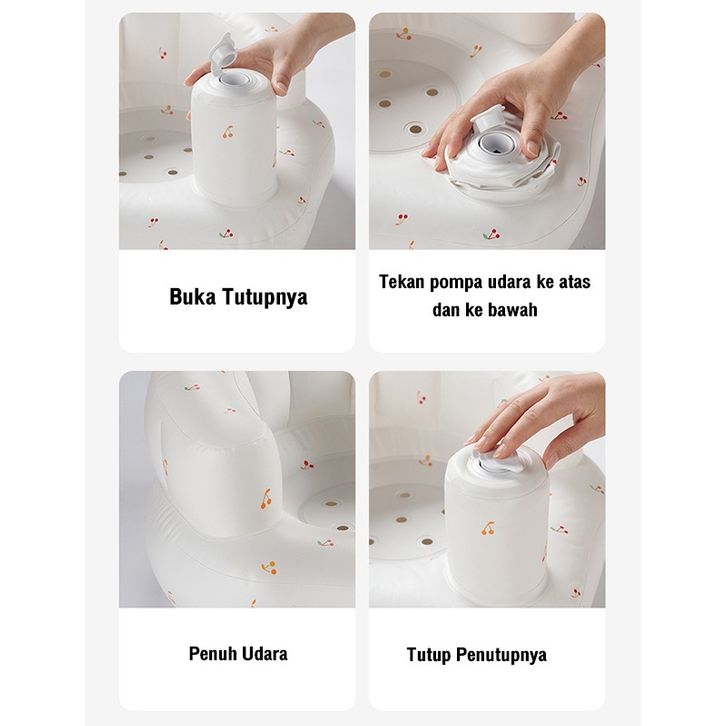 Buka Tutupnya

Tekan pompa udara ke atas dan ke bawah

Penuh Udara

Tutup Penutupnya