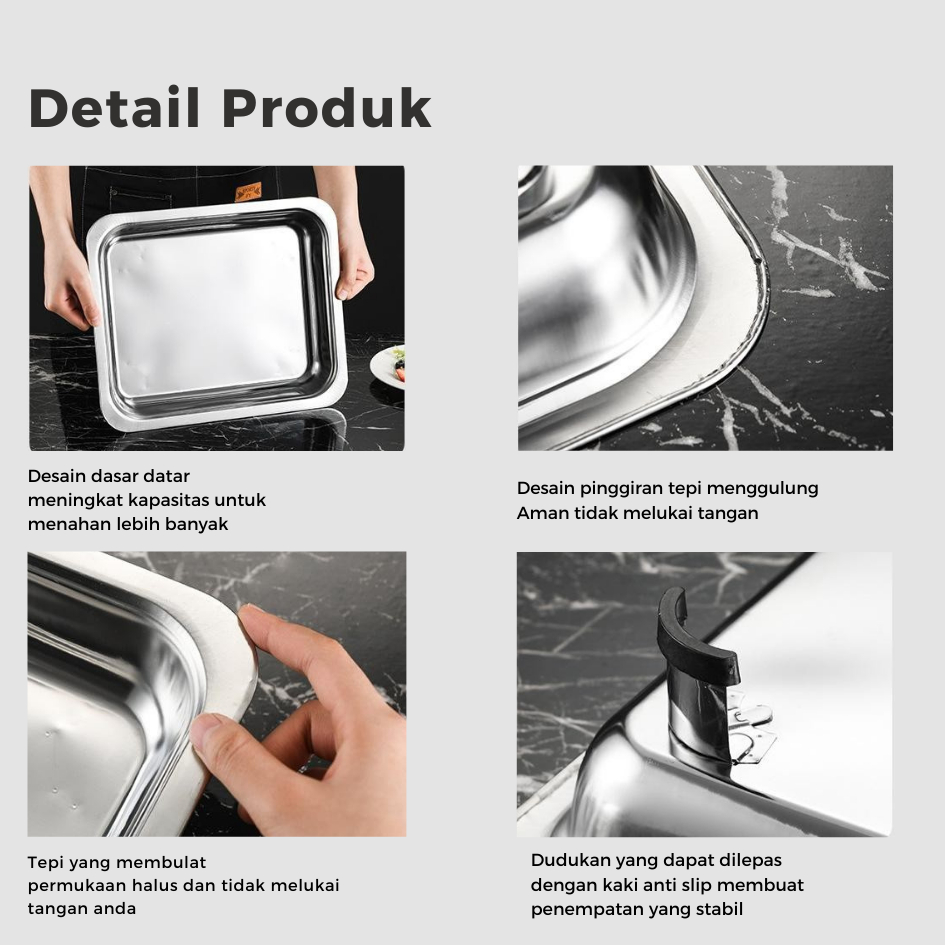 Detail Produk

Desain dasar datar
meningkat kapasitas untuk
menahan lebih banyak

Desain pinggiran tepi menggulung
Aman tidak melukai tangan

Tepi yang membulat
permukaan halus dan tidak melukai
tangan anda

Dudukan yang dapat dilepas
dengan kaki anti slip membuat
penempatan yang stabil