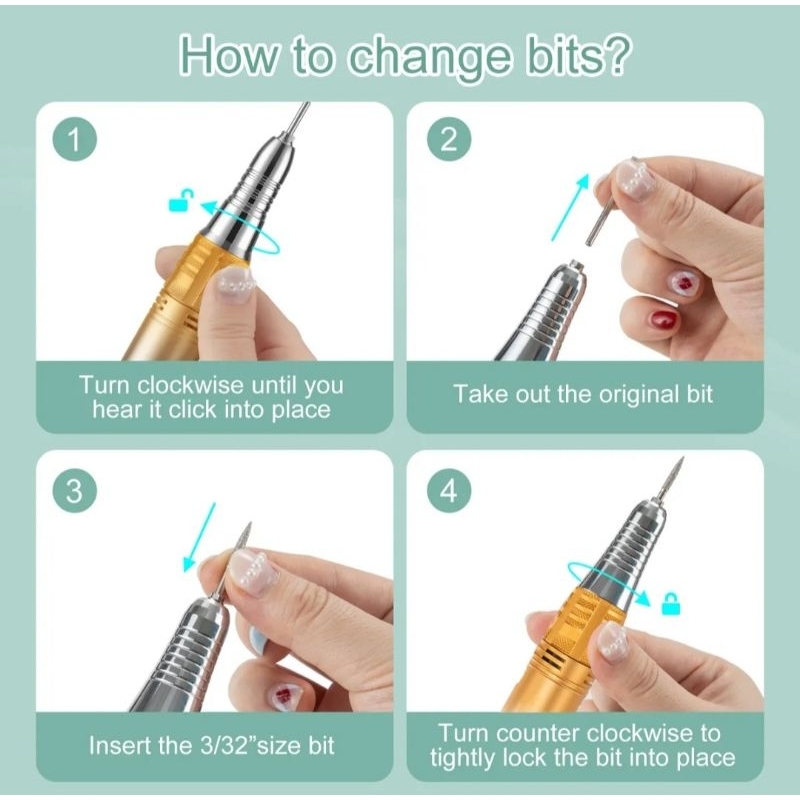 How to change bits?

1

Turn clockwise until you hear it click into place

2

Take out the original bit

3

Insert the 3/32”size bit

4

Turn counter clockwise to tightly lock the bit into place