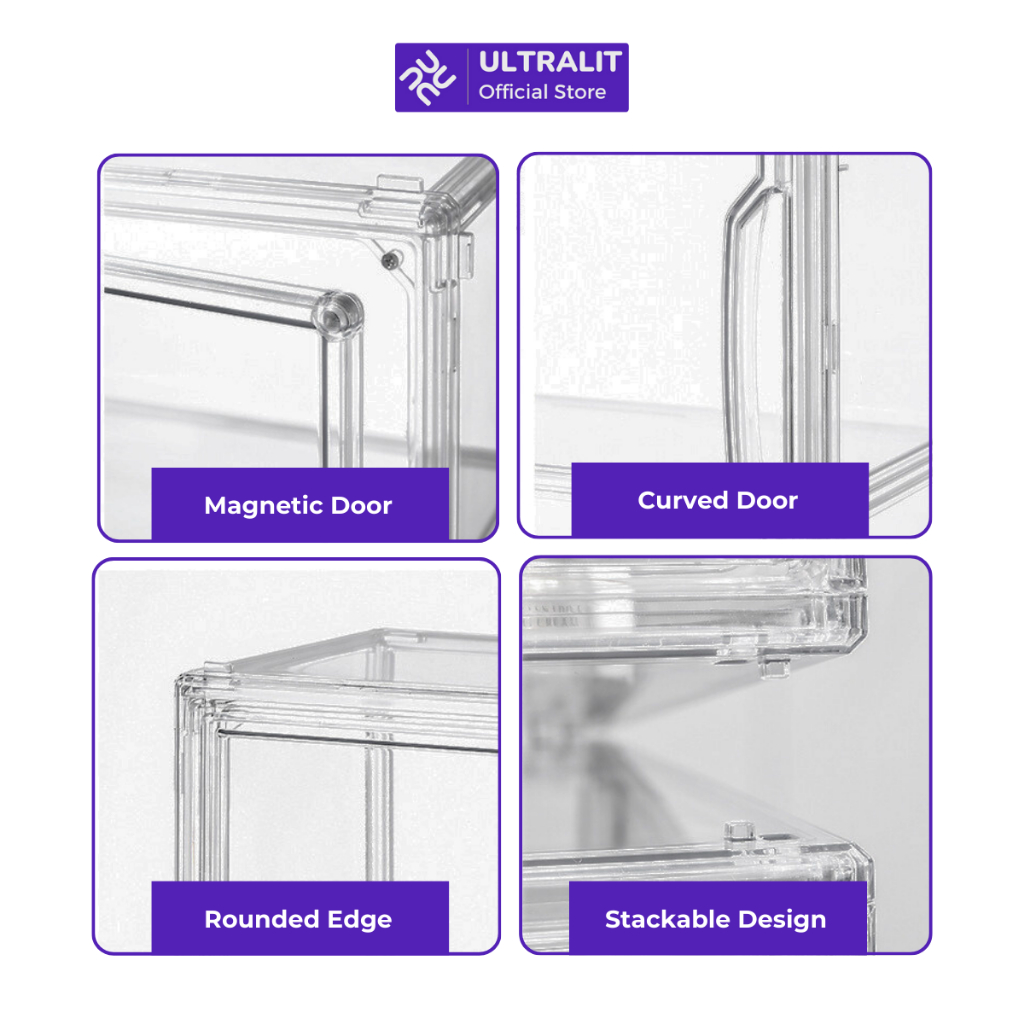 ULTRALIT
Official Store

Magnetic Door

Curved Door

Rounded Edge

Stackable Design