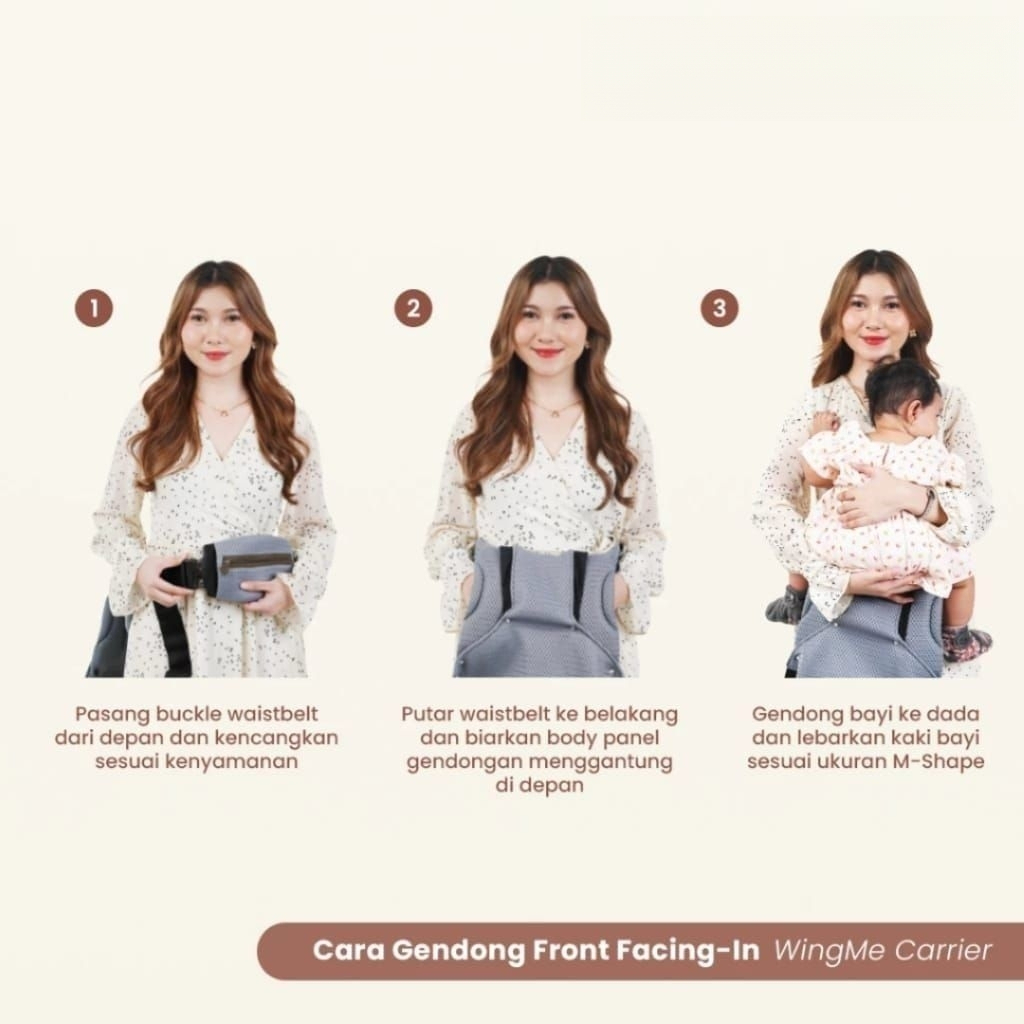 1

Pasang buckle waistbelt dari depan dan kencangkan sesuai kenyamanan

2

Putar waistbelt ke belakang dan biarkan body panel gendongan menggantung di depan

3

Gendong bayi ke dada dan lebarkan kaki bayi sesuai ukuran M-Shape

Cara Gendong Front Facing-In WingMe Carrier