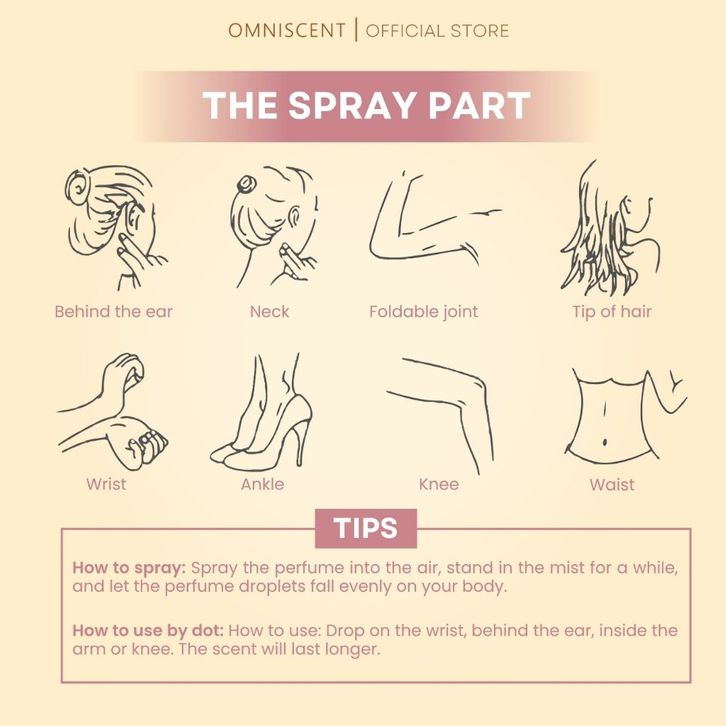 OMNISCENT | OFFICIAL STORE

THE SPRAY PART

Behind the ear

Neck

Foldable joint

Tip of hair

Wrist

Ankle

Knee

Waist

TIPS

How to spray: Spray the perfume into the air, stand in the mist for a while, and let the perfume droplets fall evenly on your body.

How to use by dot: How to use: Drop on the wrist, behind the ear, inside the arm or knee. The scent will last longer.