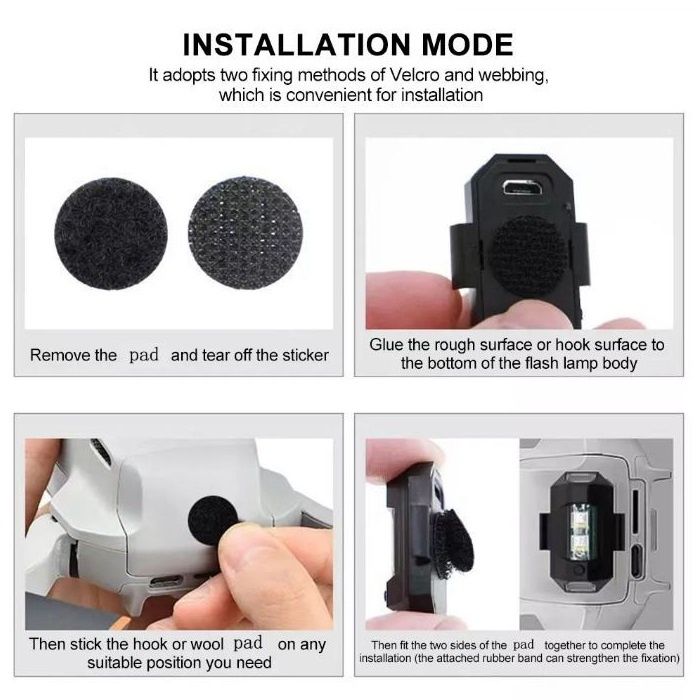 INSTALLATION MODE

It adopts two fixing methods of Velcro and webbing, which is convenient for installation

Remove the pad and tear off the sticker

Glue the rough surface or hook surface to the bottom of the flash lamp body

Then stick the hook or wool pad on any suitable position you need

Then fit the two sides of the pad together to complete the installation (the attached rubber band can strengthen the fixation)