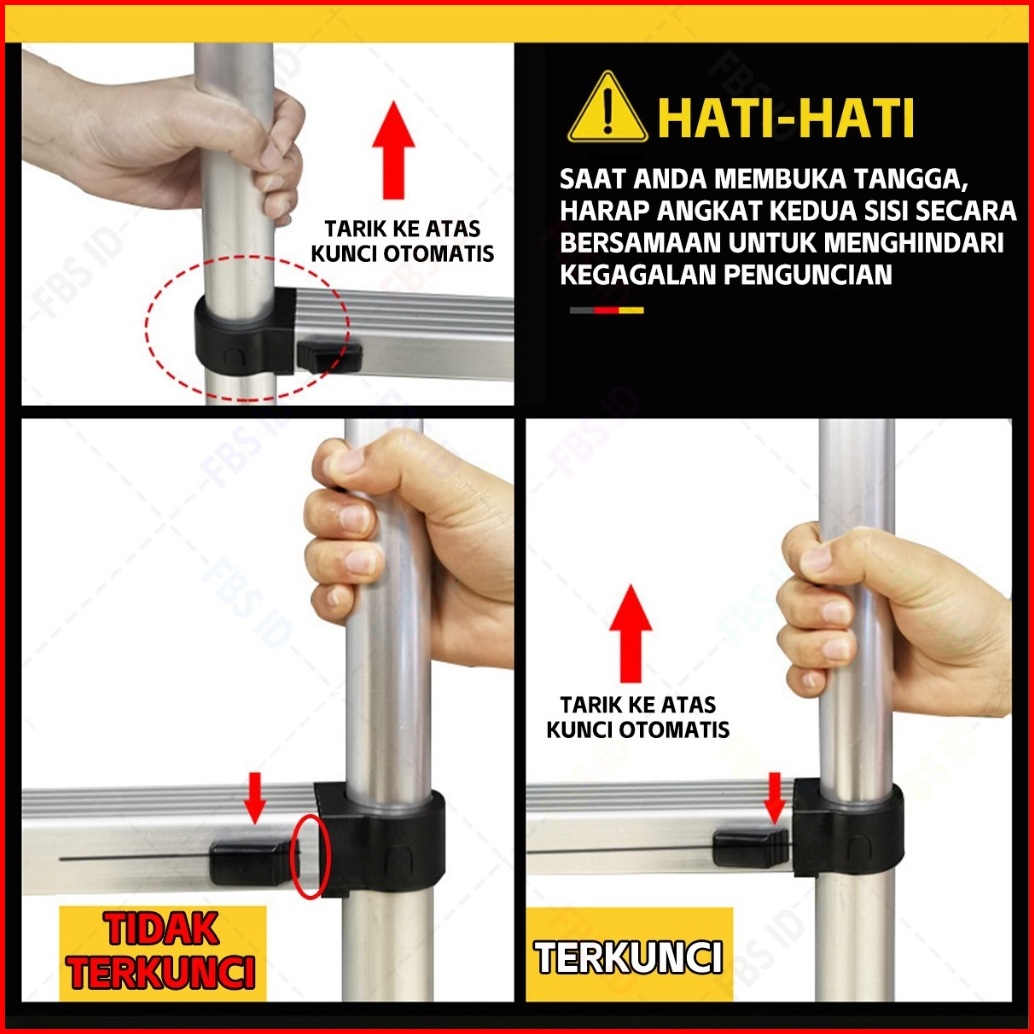 TARIK KE ATAS
KUNCI OTOMATIS

HATI-HATI

SAAT ANDA MEMBUKA TANGGA, HARAP ANGKAT KEDUA SISI SECARA BERSAMAAN UNTUK MENGHINDARI KEGAGALAN PENGUNCIAN

TIDAK TERKUNCI

TARIK KE ATAS
KUNCI OTOMATIS

TERKUNCI

FBS ID