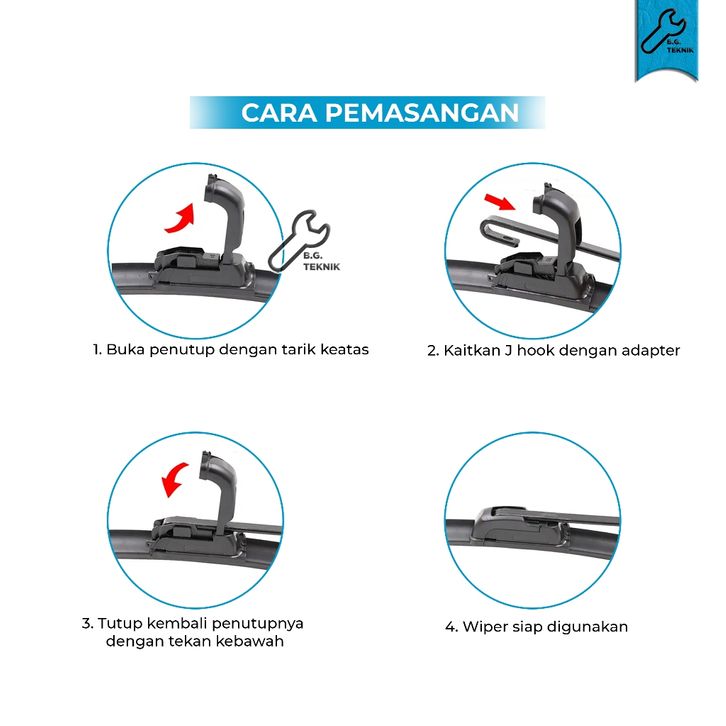 B.G. TEKNIK

CARA PEMASANGAN

B.G. TEKNIK

1. Buka penutup dengan tarik keatas

2. Kaitkan J hook dengan adapter

3. Tutup kembali penutupnya dengan tekan kebawah

4. Wiper siap digunakan