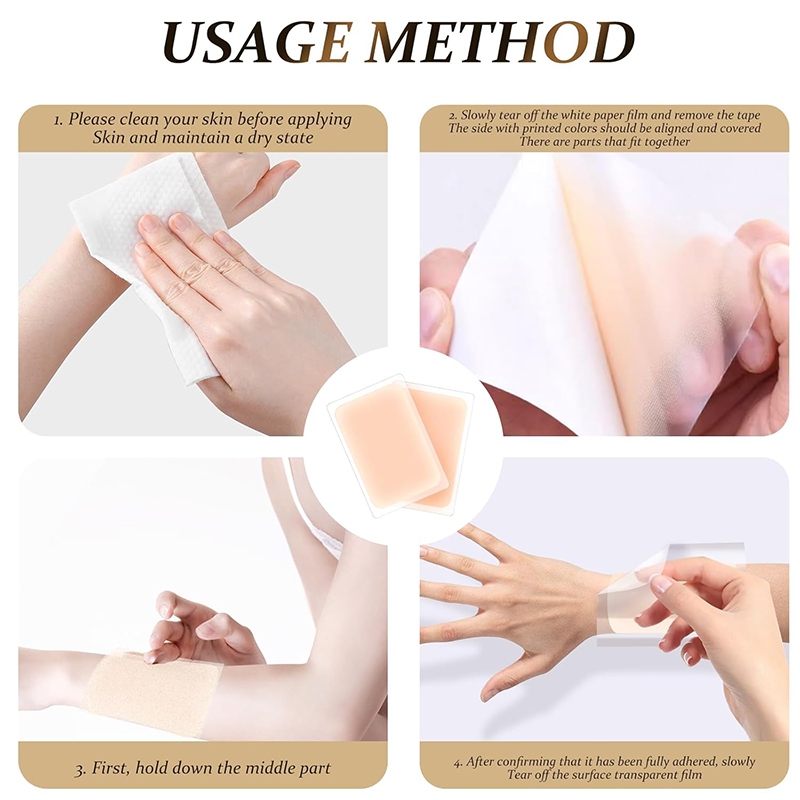 USAGE METHOD

1. Please clean your skin before applying Skin and maintain a dry state

2. Slowly tear off the white paper film and remove the tape The side with printed colors should be aligned and covered There are parts that fit together

3. First, hold down the middle part

4. After confirming that it has been fully adhered, slowly Tear off the surface transparent film