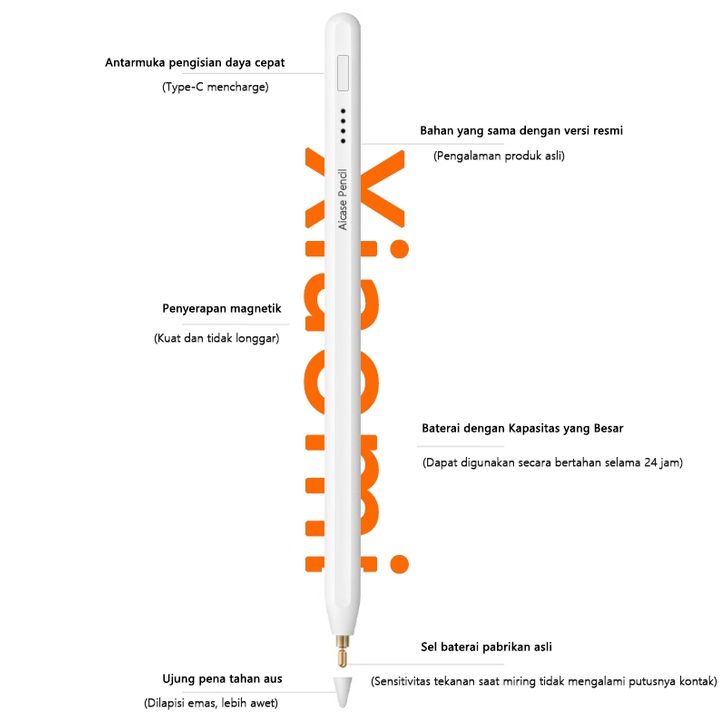 Antarmuka pengisian daya cepat
(Type-C mencharge)

Bahan yang sama dengan versi resmi
(Pengalaman produk asli)

Aicase Pencil

Xiaomi

Penyerapan magnetik
(Kuat dan tidak longgar)

Baterai dengan Kapasitas yang Besar
(Dapat digunakan secara bertahan selama 24 jam)

Sel baterai pabrikan asli
(Sensitivitas tekanan saat miring tidak mengalami putusnya kontak)

Ujung pena tahan aus
(Dilapisi emas, lebih awet)