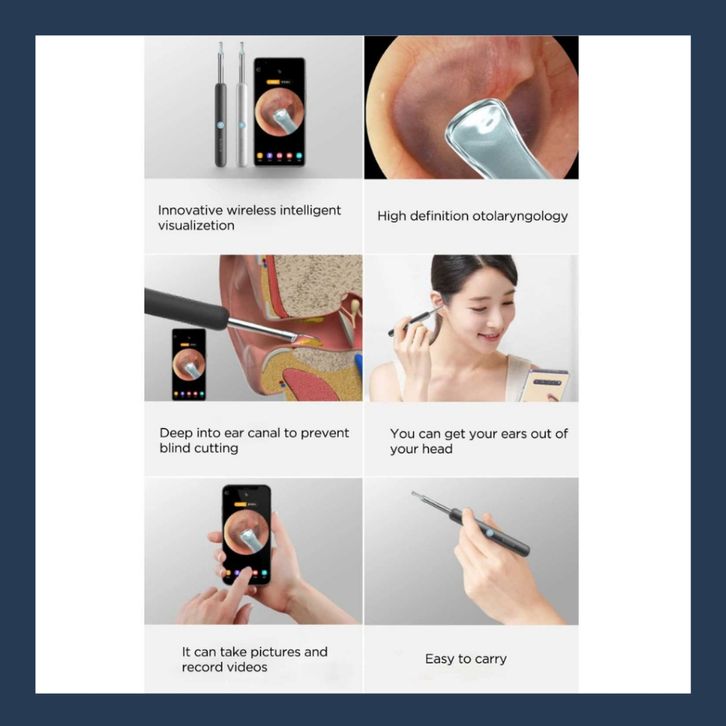 Innovative wireless intelligent visualizetion

High definition otolaryngology

Deep into ear canal to prevent blind cutting

You can get your ears out of your head

It can take pictures and record videos

Easy to carry