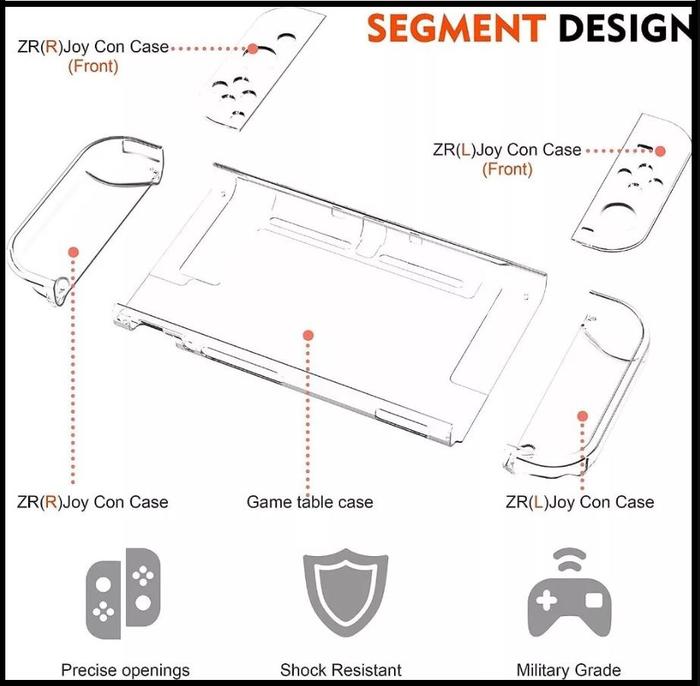 SEGMENT DESIGN

ZR(R)Joy Con Case
(Front)

ZR(L)Joy Con Case
(Front)

ZR(R)Joy Con Case

Game table case

ZR(L)Joy Con Case

Precise openings

Shock Resistant

Military Grade