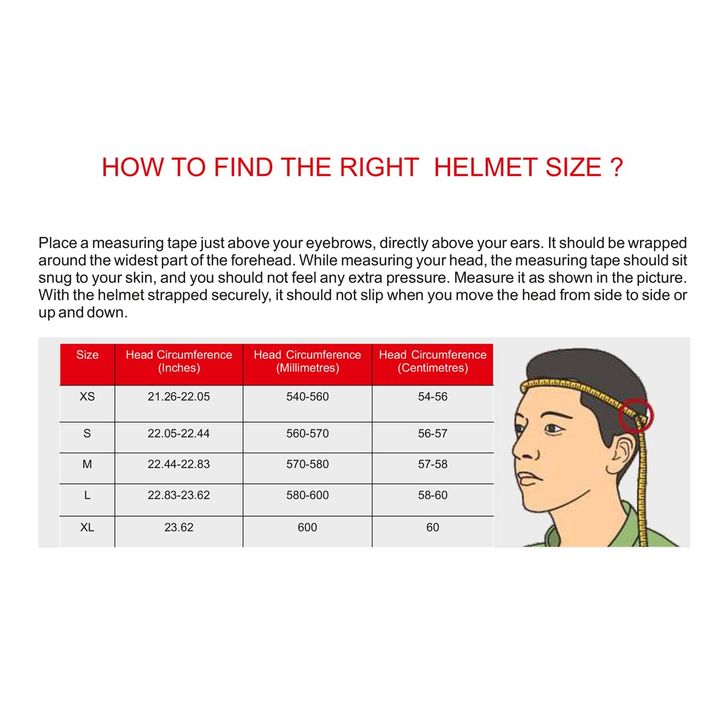 HOW TO FIND THE RIGHT  HELMET SIZE ?

Place a measuring tape just above your eyebrows, directly above your ears. It should be wrapped around the widest part of the forehead. While measuring your head, the measuring tape should sit snug to your skin, and you should not feel any extra pressure. Measure it as shown in the picture. With the helmet strapped securely, it should not slip when you move the head from side to side or up and down.

| Size | Head Circumference (Inches) | Head Circumference (Millimetres) | Head Circumference (Centimetres) |
|---|---|---|---|
| XS | 21.26-22.05 | 540-560 | 54-56 |
| S | 22.05-22.44 | 560-570 | 56-57 |
| M | 22.44-22.83 | 570-580 | 57-58 |
| L | 22.83-23.62 | 580-600 | 58-60 |
| XL | 23.62 | 600 | 60 |