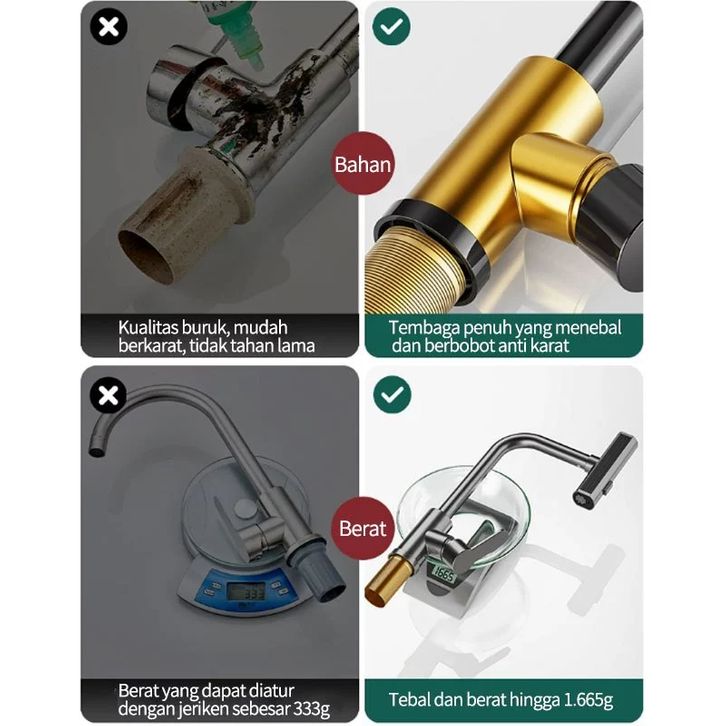 Bahan

Kualitas buruk, mudah berkarat, tidak tahan lama

Tembaga penuh yang menebal dan berbobot anti karat

Berat

333

1665

Berat yang dapat diatur dengan jeriken sebesar 333g

Tebal dan berat hingga 1.665g