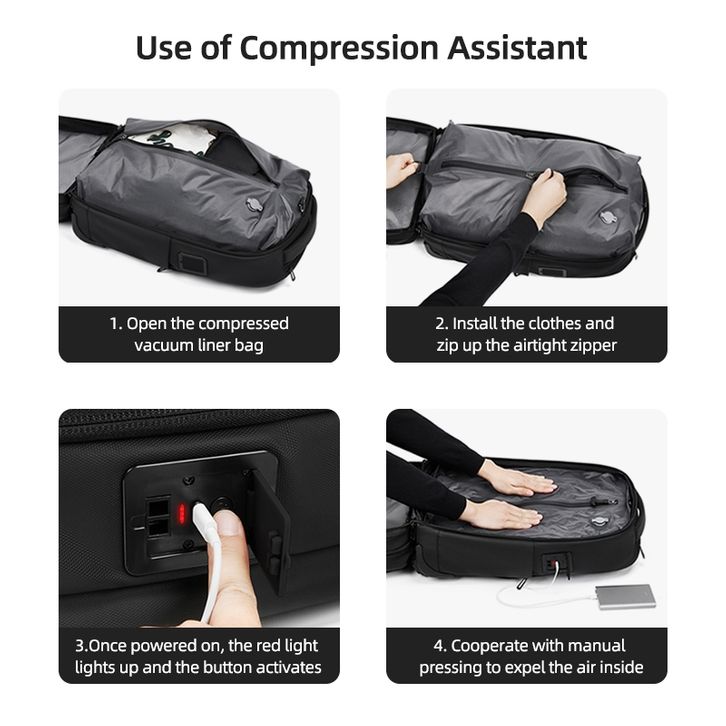 Use of Compression Assistant

1. Open the compressed vacuum liner bag

2. Install the clothes and zip up the airtight zipper

3.Once powered on, the red light lights up and the button activates

4. Cooperate with manual pressing to expel the air inside