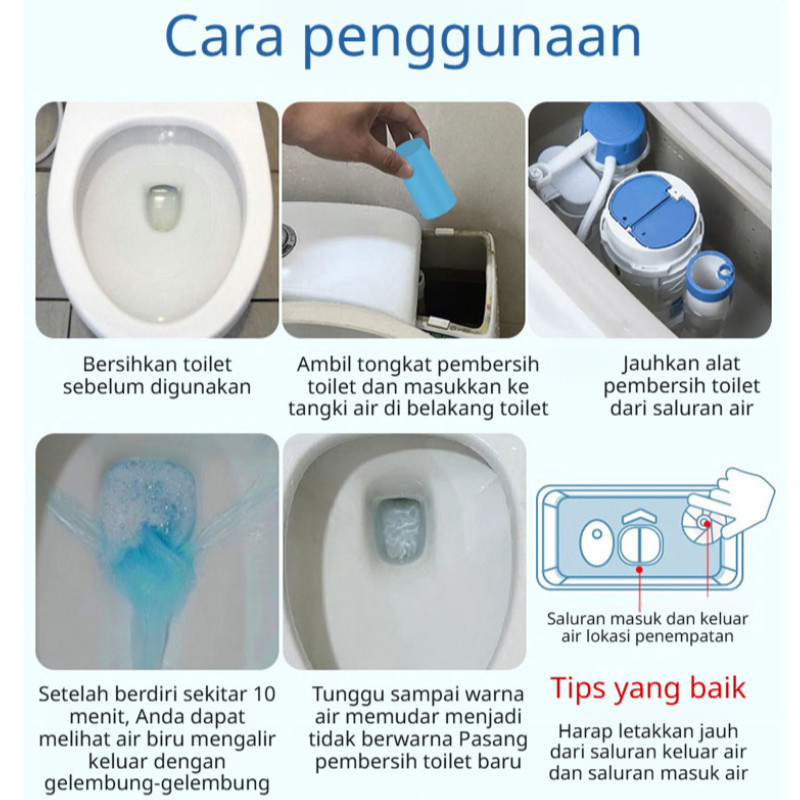 Cara penggunaan

Bersihkan toilet sebelum digunakan

Ambil tongkat pembersih toilet dan masukkan ke tangki air di belakang toilet

Jauhkan alat pembersih toilet dari saluran air

Setelah berdiri sekitar 10 menit, Anda dapat melihat air biru mengalir keluar dengan gelembung-gelembung

Tunggu sampai warna air memudar menjadi tidak berwarna Pasang pembersih toilet baru

Saluran masuk dan keluar air lokasi penempatan

Tips yang baik

Harap letakkan jauh dari saluran keluar air dan saluran masuk air