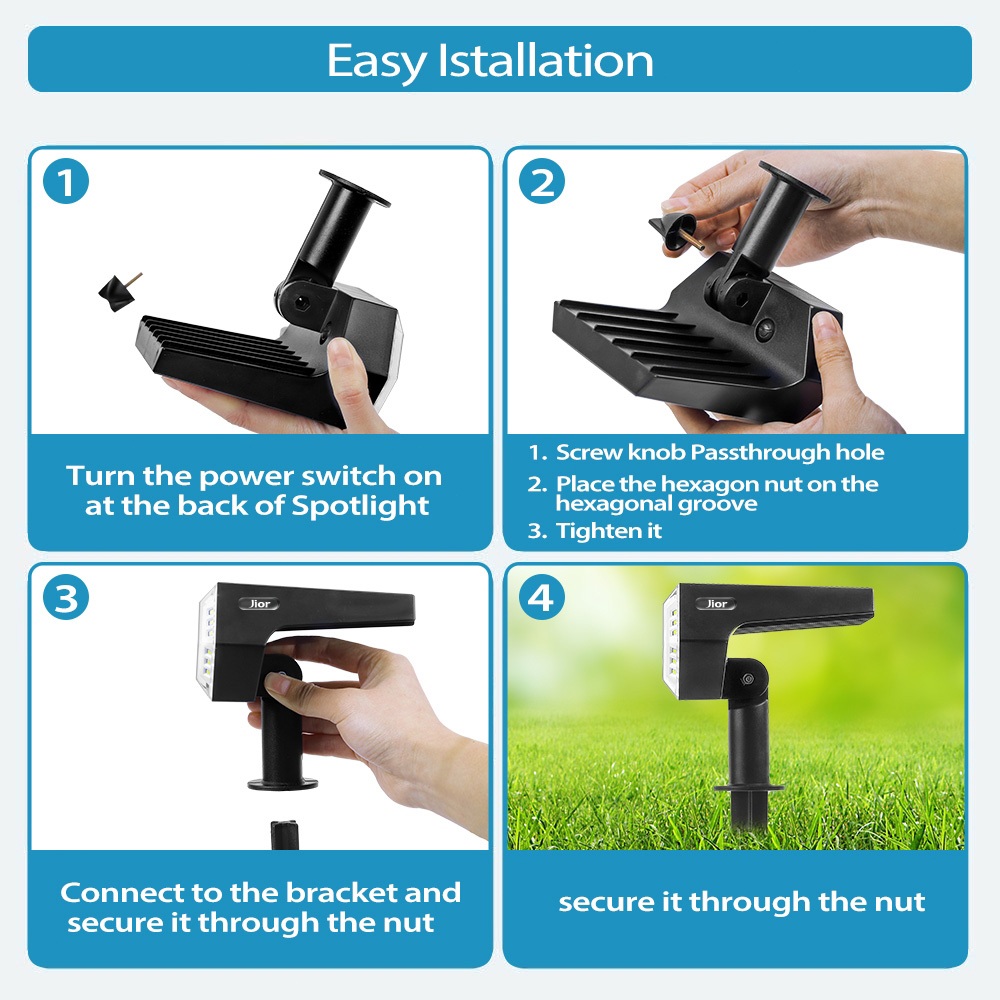 Easy Istallation

1

Turn the power switch on at the back of Spotlight

2

1. Screw knob Passthrough hole
2. Place the hexagon nut on the hexagonal groove
3. Tighten it

3

Jior

Connect to the bracket and secure it through the nut

4

Jior

secure it through the nut