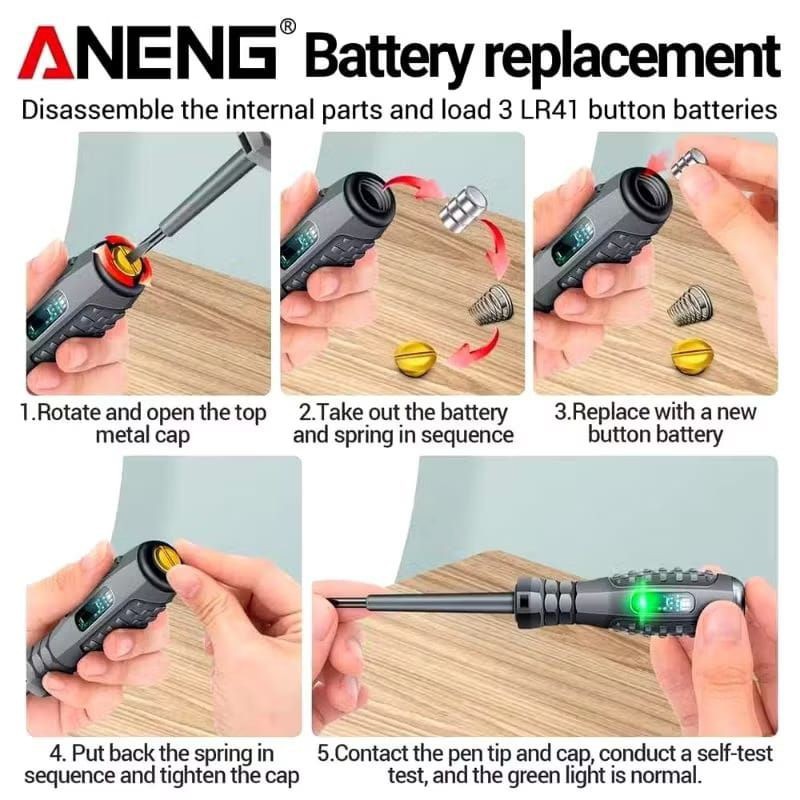 ANENG® Battery replacement

Disassemble the internal parts and load 3 LR41 button batteries

1.Rotate and open the top metal cap

2.Take out the battery and spring in sequence

3.Replace with a new button battery

4. Put back the spring in sequence and tighten the cap

5.Contact the pen tip and cap, conduct a self-test test, and the green light is normal.