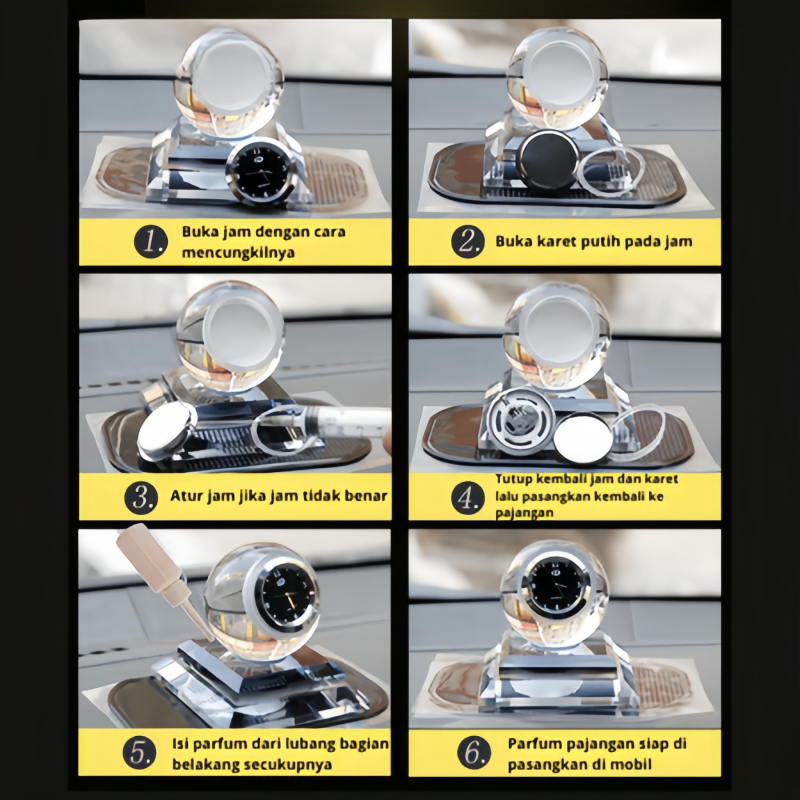 1. Buka jam dengan cara mencungkilnya

2. Buka karet putih pada jam

3. Atur jam jika jam tidak benar

4. Tutup kembali jam dan karet lalu pasangkan kembali ke pajangan

5. Isi parfum dari lubang bagian belakang secukupnya

6. Parfum pajangan siap di pasangkan di mobil