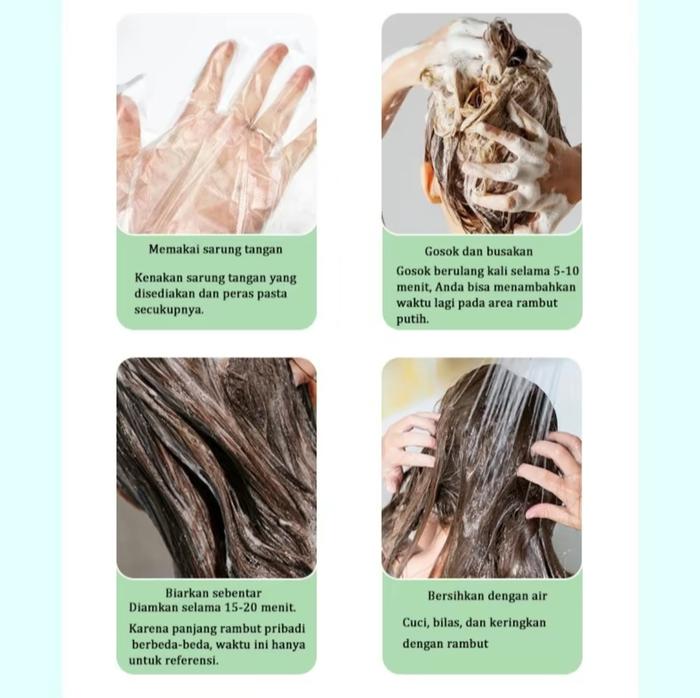 Memakai sarung tangan

Kenakan sarung tangan yang disediakan dan peras pasta secukupnya.

Gosok dan busakan

Gosok berulang kali selama 5-10 menit, Anda bisa menambahkan waktu lagi pada area rambut putih.

Biarkan sebentar
Diamkan selama 15-20 menit.

Karena panjang rambut pribadi berbeda-beda, waktu ini hanya untuk referensi.

Bersihkan dengan air

Cuci, bilas, dan keringkan dengan rambut