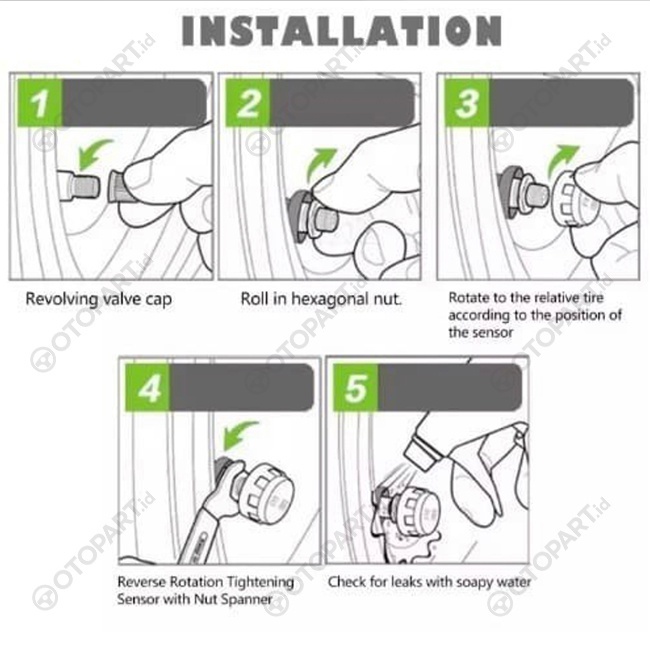 INSTALLATION

1

Revolving valve cap

2

Roll in hexagonal nut.

3

Rotate to the relative tire according to the position of the sensor

4

Reverse Rotation Tightening Sensor with Nut Spanner

5

Check for leaks with soapy water

OTOPART.id