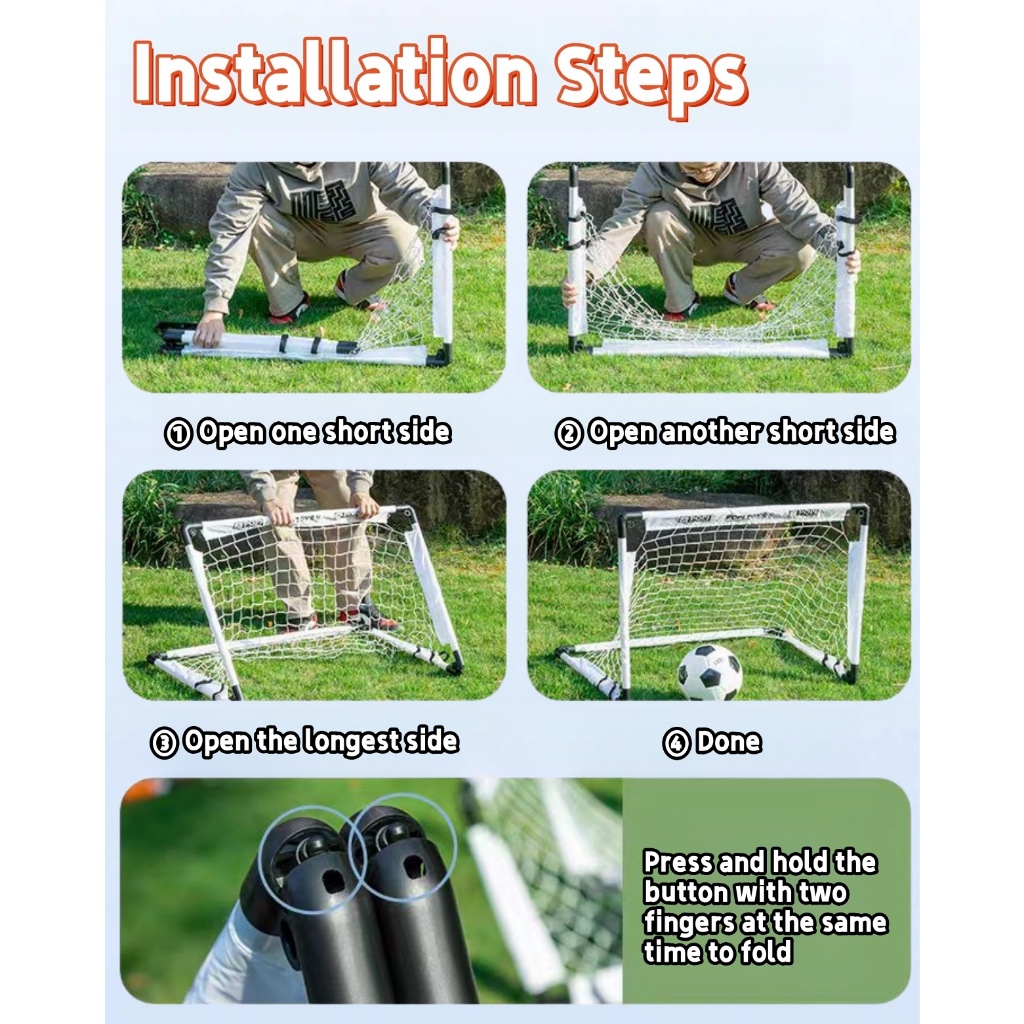 Installation Steps

① Open one short side

② Open another short side

③ Open the longest side

④ Done

Press and hold the button with two fingers at the same time to fold