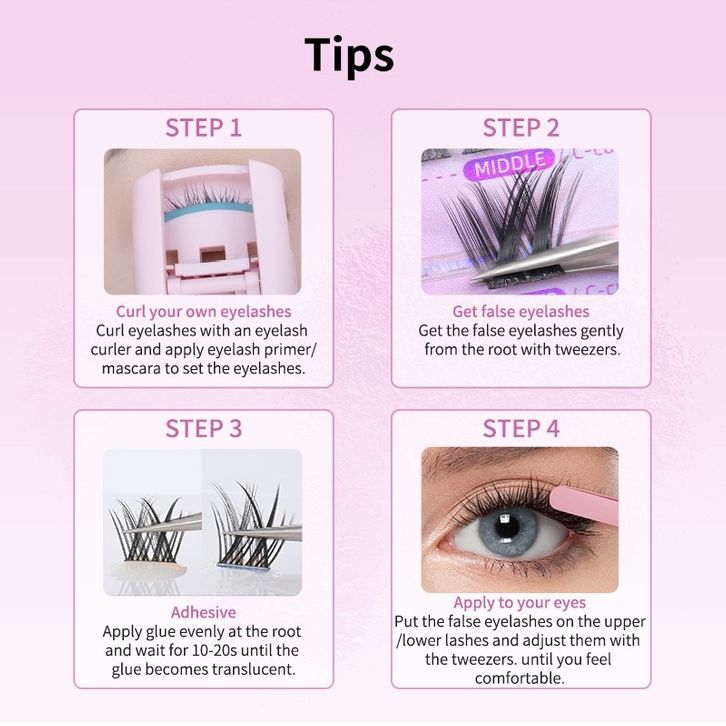 Tips

STEP 1

Curl your own eyelashes
Curl eyelashes with an eyelash curler and apply eyelash primer/ mascara to set the eyelashes.

STEP 2

MIDDLE

Get false eyelashes
Get the false eyelashes gently from the root with tweezers.

STEP 3

Adhesive
Apply glue evenly at the root and wait for 10-20s until the glue becomes translucent.

STEP 4

Apply to your eyes
Put the false eyelashes on the upper /lower lashes and adjust them with the tweezers. until you feel comfortable.