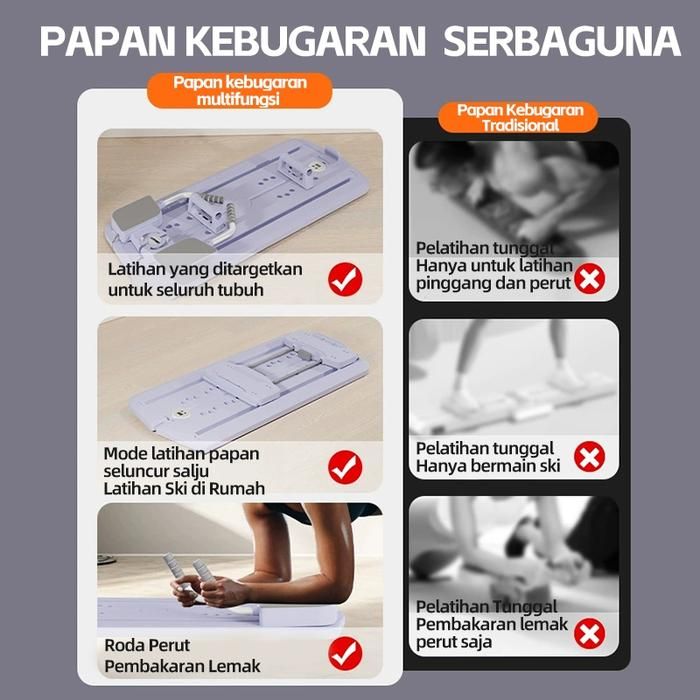 PAPAN KEBUGARAN SERBAGUNA

Papan kebugaran multifungsi

Latihan yang ditargetkan untuk seluruh tubuh

Mode latihan papan seluncur salju
Latihan Ski di Rumah

Roda Perut
Pembakaran Lemak

Papan Kebugaran Tradisional

Pelatihan tunggal
Hanya untuk latihan pinggang dan perut

Pelatihan tunggal
Hanya bermain ski

Pelatihan Tunggal
Pembakaran lemak perut saja