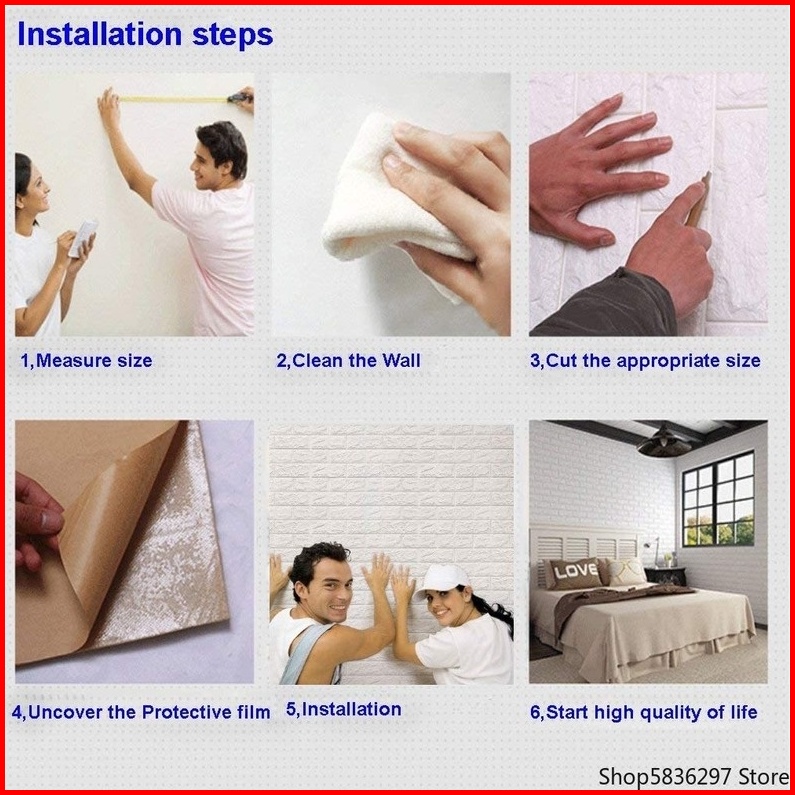 Installation steps

1,Measure size

2,Clean the Wall

3,Cut the appropriate size

4,Uncover the Protective film

5,Installation

LOVE

6,Start high quality of life

Shop5836297 Store