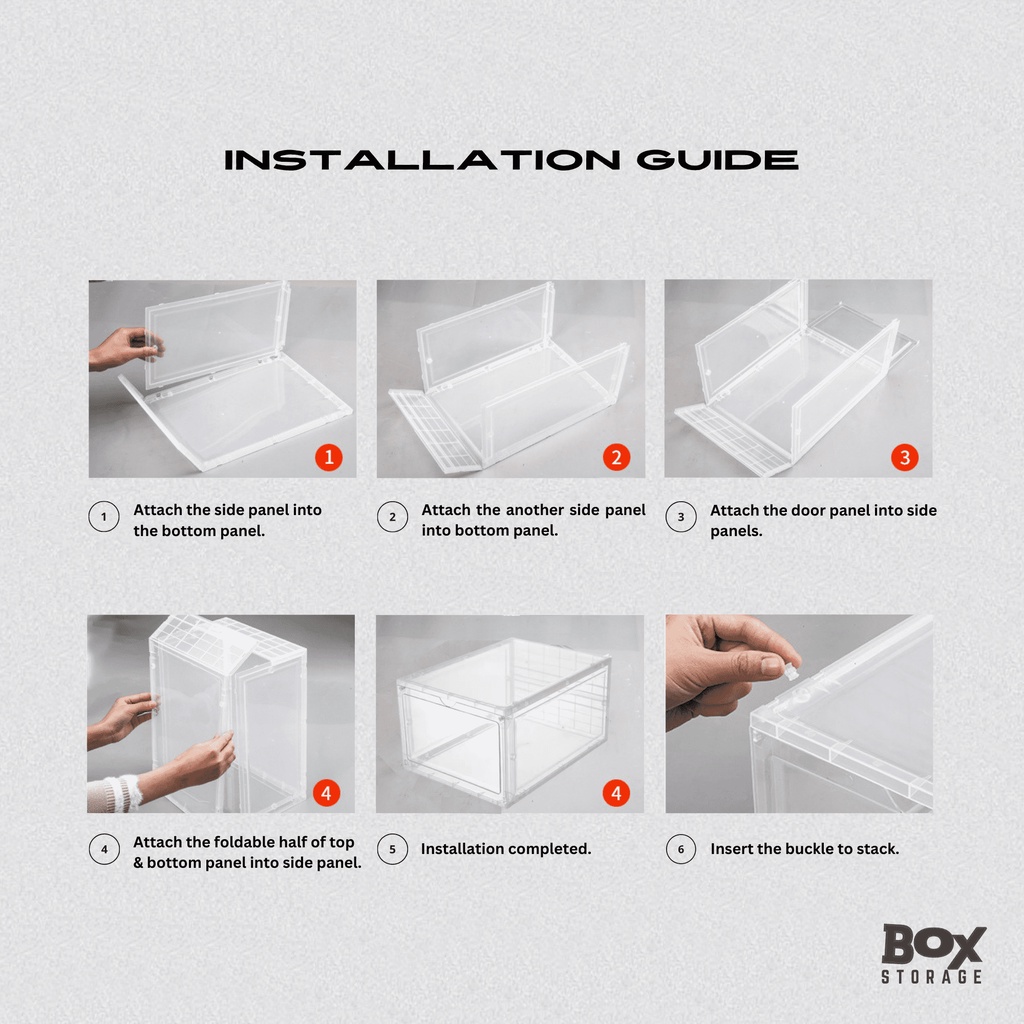 INSTALLATION GUIDE

1

2

3

1 Attach the side panel into the bottom panel.

2 Attach the another side panel into bottom panel.

3 Attach the door panel into side panels.

4

4

4 Attach the foldable half of top & bottom panel into side panel.

5 Installation completed.

6 Insert the buckle to stack.

BOX STORAGE