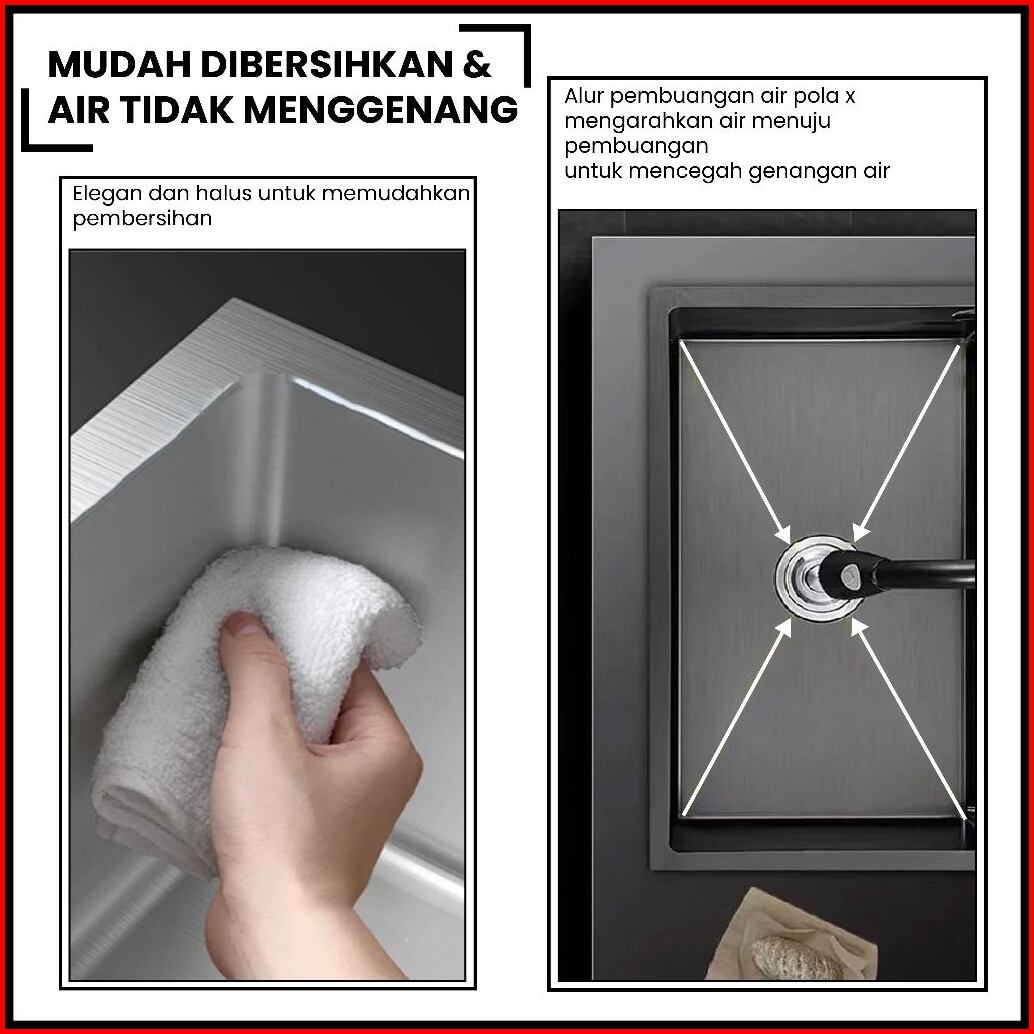 MUDAH DIBERSIHKAN &
AIR TIDAK MENGGENANG

Elegan dan halus untuk memudahkan pembersihan

Alur pembuangan air pola x mengarahkan air menuju pembuangan
untuk mencegah genangan air