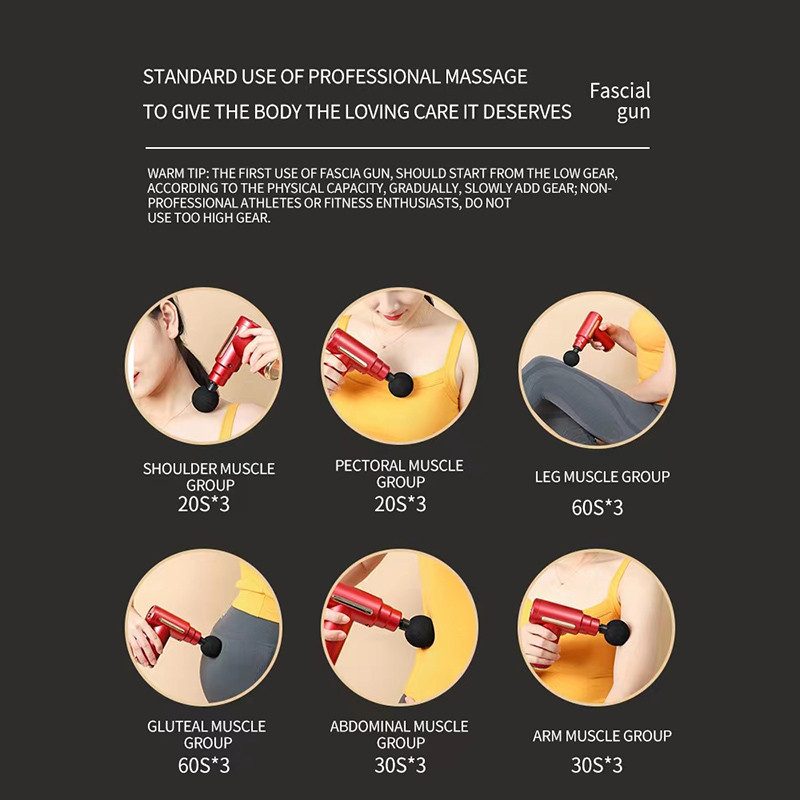 STANDARD USE OF PROFESSIONAL MASSAGE
TO GIVE THE BODY THE LOVING CARE IT DESERVES

Fascial gun

WARM TIP: THE FIRST USE OF FASCIA GUN, SHOULD START FROM THE LOW GEAR, ACCORDING TO THE PHYSICAL CAPACITY, GRADUALLY, SLOWLY ADD GEAR; NON-PROFESSIONAL ATHLETES OR FITNESS ENTHUSIASTS, DO NOT USE TOO HIGH GEAR.

SHOULDER MUSCLE GROUP
20S*3

PECTORAL MUSCLE GROUP
20S*3

LEG MUSCLE GROUP
60S*3

GLUTEAL MUSCLE GROUP
60S*3

ABDOMINAL MUSCLE GROUP
30S*3

ARM MUSCLE GROUP
30S*3