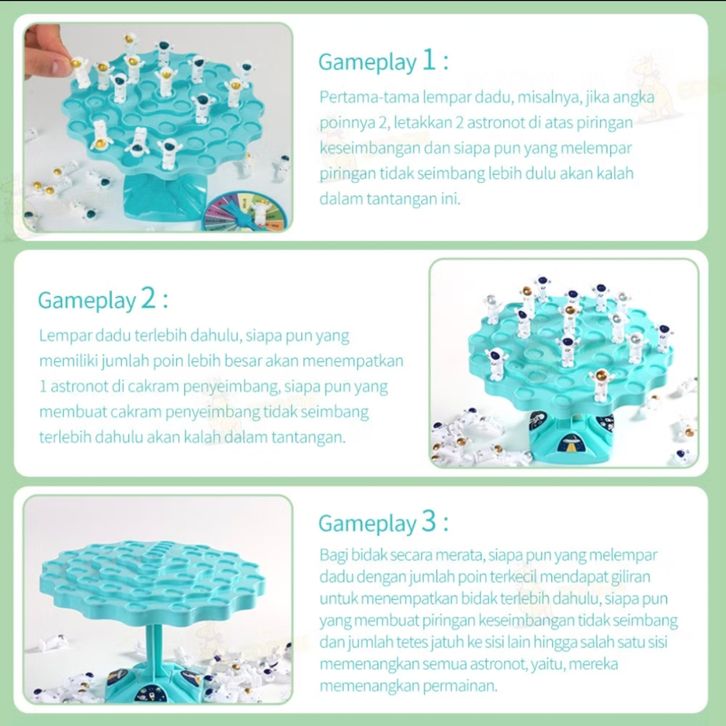 Gameplay 1 :

Pertama-tama lempar dadu, misalnya, jika angka poinnya 2, letakkan 2 astronot di atas piringan keseimbangan dan siapa pun yang melempar piringan tidak seimbang lebih dulu akan kalah dalam tantangan ini.

Gameplay 2 :

Lempar dadu terlebih dahulu, siapa pun yang memiliki jumlah poin lebih besar akan menempatkan 1 astronot di cakram penyeimbang, siapa pun yang membuat cakram penyeimbang tidak seimbang terlebih dahulu akan kalah dalam tantangan.

Gameplay 3 :

Bagi bidak secara merata, siapa pun yang melempar dadu dengan jumlah poin terkecil mendapat giliran untuk menempatkan bidak terlebih dahulu, siapa pun yang membuat piringan keseimbangan tidak seimbang dan jumlah tetes jatuh ke sisi lain hingga salah satu sisi memenangkan semua astronot, yaitu, mereka memenangkan permainan.