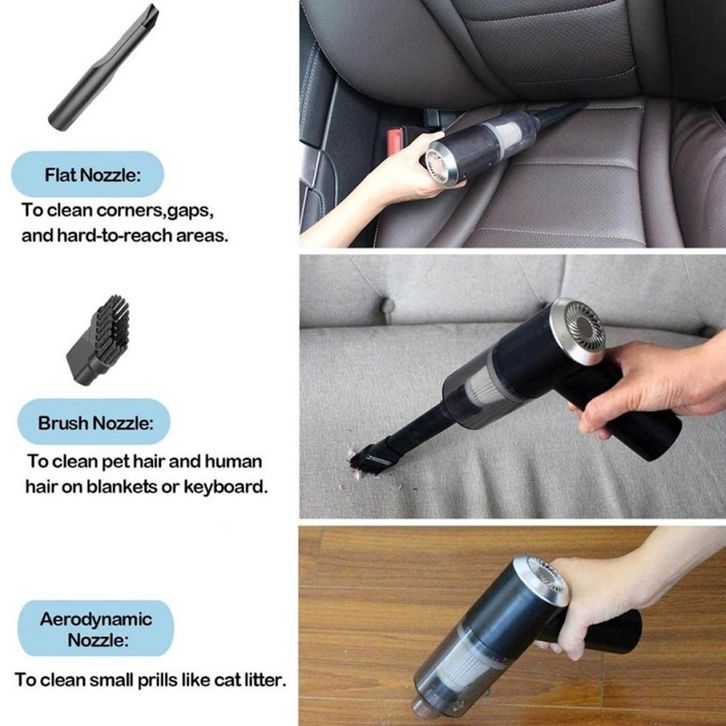 Flat Nozzle:

To clean corners,gaps, and hard-to-reach areas.

Brush Nozzle:

To clean pet hair and human hair on blankets or keyboard.

Aerodynamic Nozzle:

To clean small prills like cat litter.