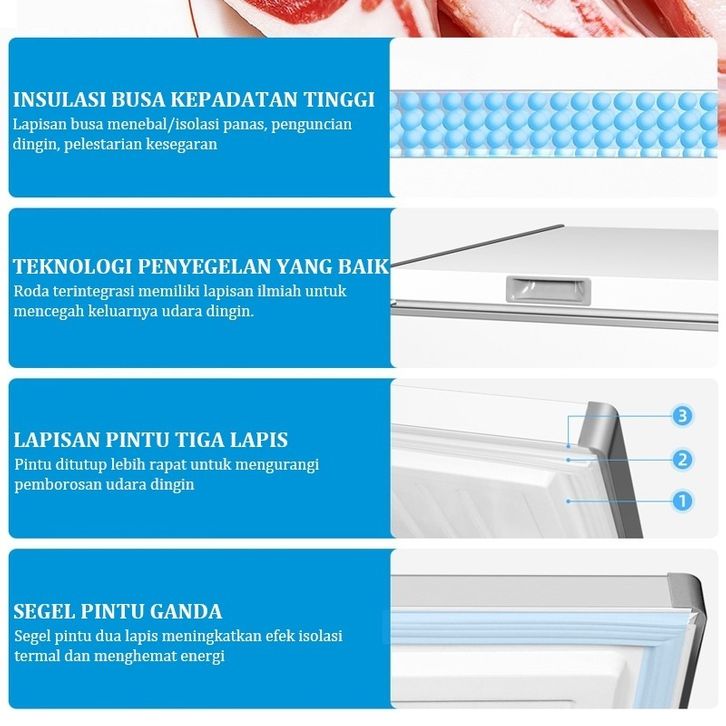 INSULASI BUSA KEPADATAN TINGGI
Lapisan busa menebal/isolasi panas, penguncian dingin, pelestarian kesegaran

TEKNOLOGI PENYEGELAN YANG BAIK
Roda terintegrasi memiliki lapisan ilmiah untuk mencegah keluarnya udara dingin.

LAPISAN PINTU TIGA LAPIS
Pintu ditutup lebih rapat untuk mengurangi pemborosan udara dingin

3
2
1

SEGEL PINTU GANDA
Segel pintu dua lapis meningkatkan efek isolasi termal dan menghemat energi