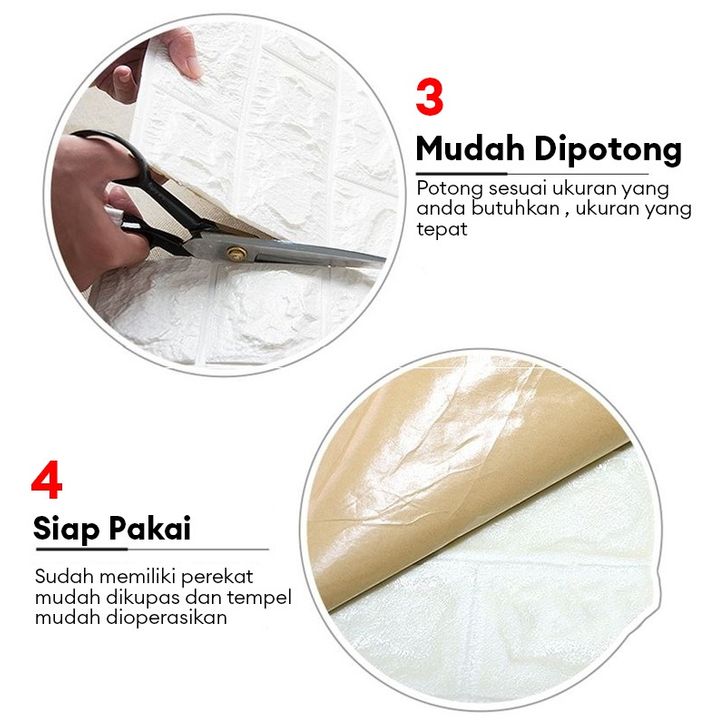 3

Mudah Dipotong

Potong sesuai ukuran yang anda butuhkan , ukuran yang tepat

4

Siap Pakai

Sudah memiliki perekat mudah dikupas dan tempel mudah dioperasikan