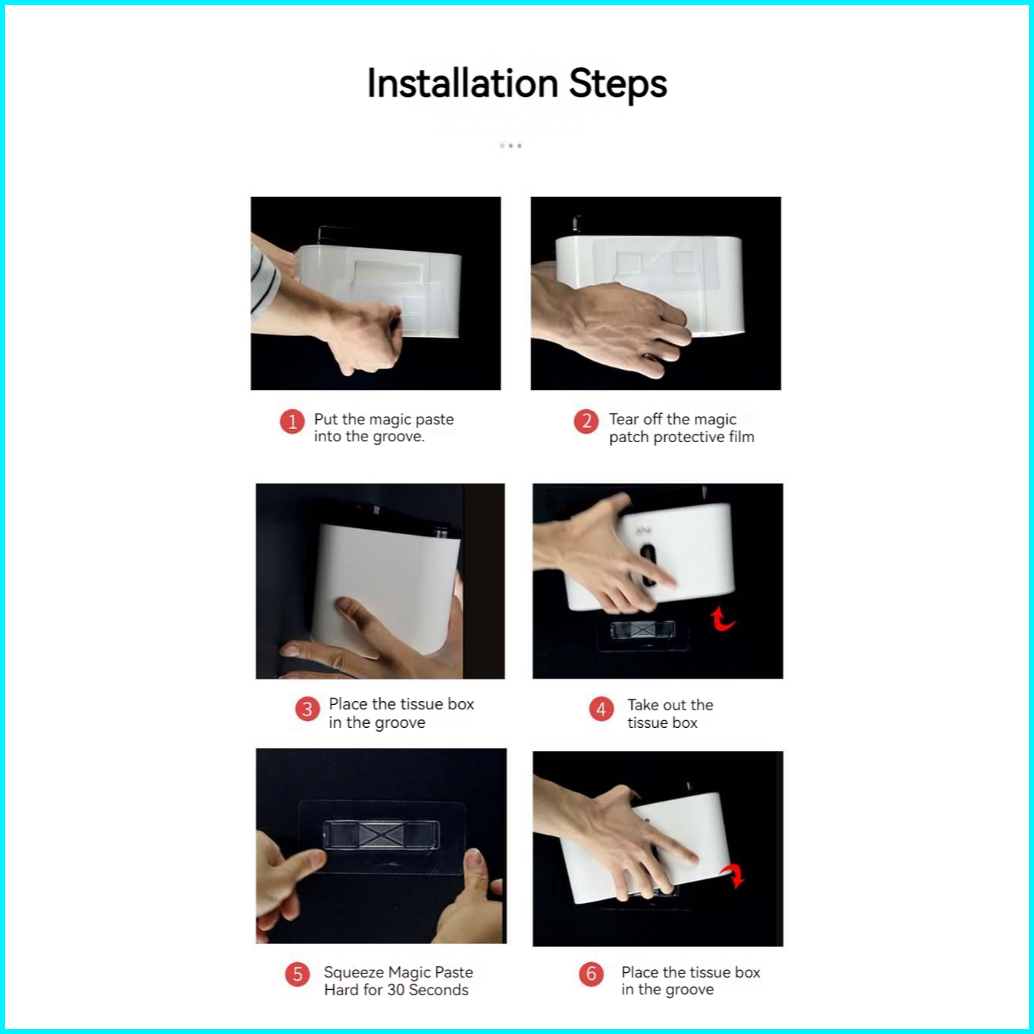 Installation Steps

1 Put the magic paste into the groove.

2 Tear off the magic patch protective film

3 Place the tissue box in the groove

4 Take out the tissue box

5 Squeeze Magic Paste Hard for 30 Seconds

6 Place the tissue box in the groove