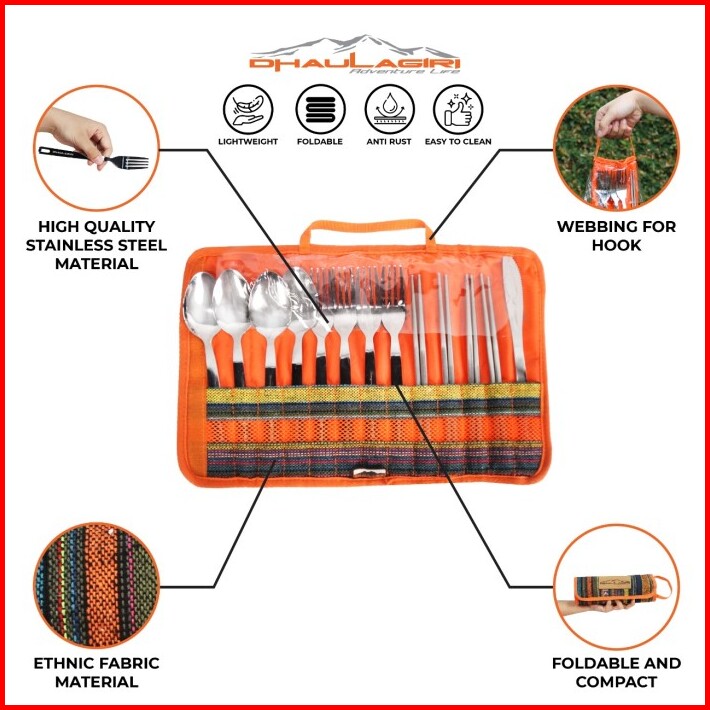 DHAULAGIRI
Adventure Life

LIGHTWEIGHT
FOLDABLE
ANTI RUST
EASY TO CLEAN

HIGH QUALITY STAINLESS STEEL MATERIAL

WEBBING FOR HOOK

ETHNIC FABRIC MATERIAL

FOLDABLE AND COMPACT