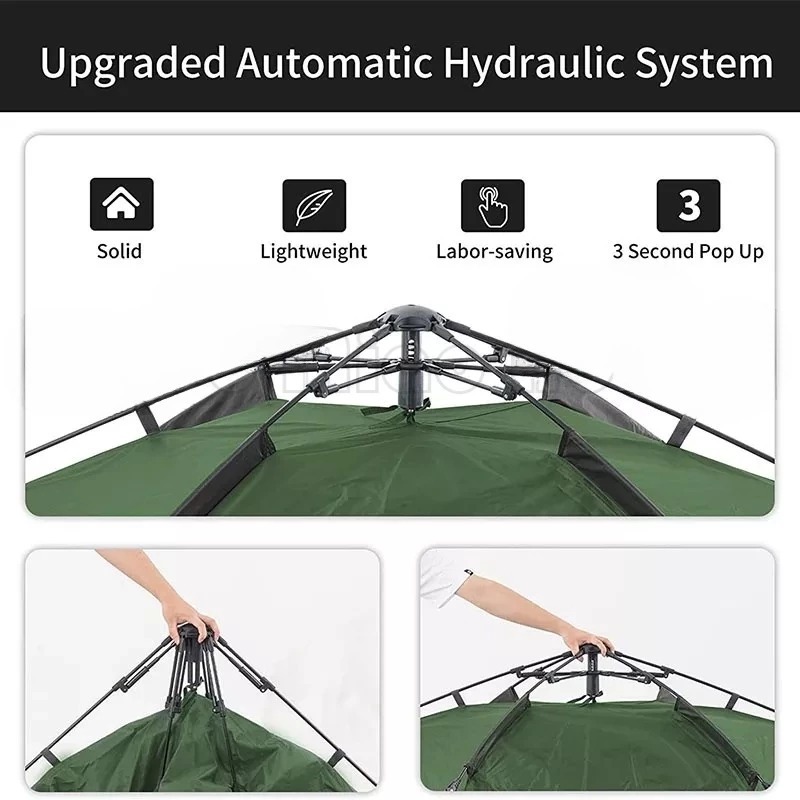 Upgraded Automatic Hydraulic System

Solid

Lightweight

Labor-saving

3

3 Second Pop Up