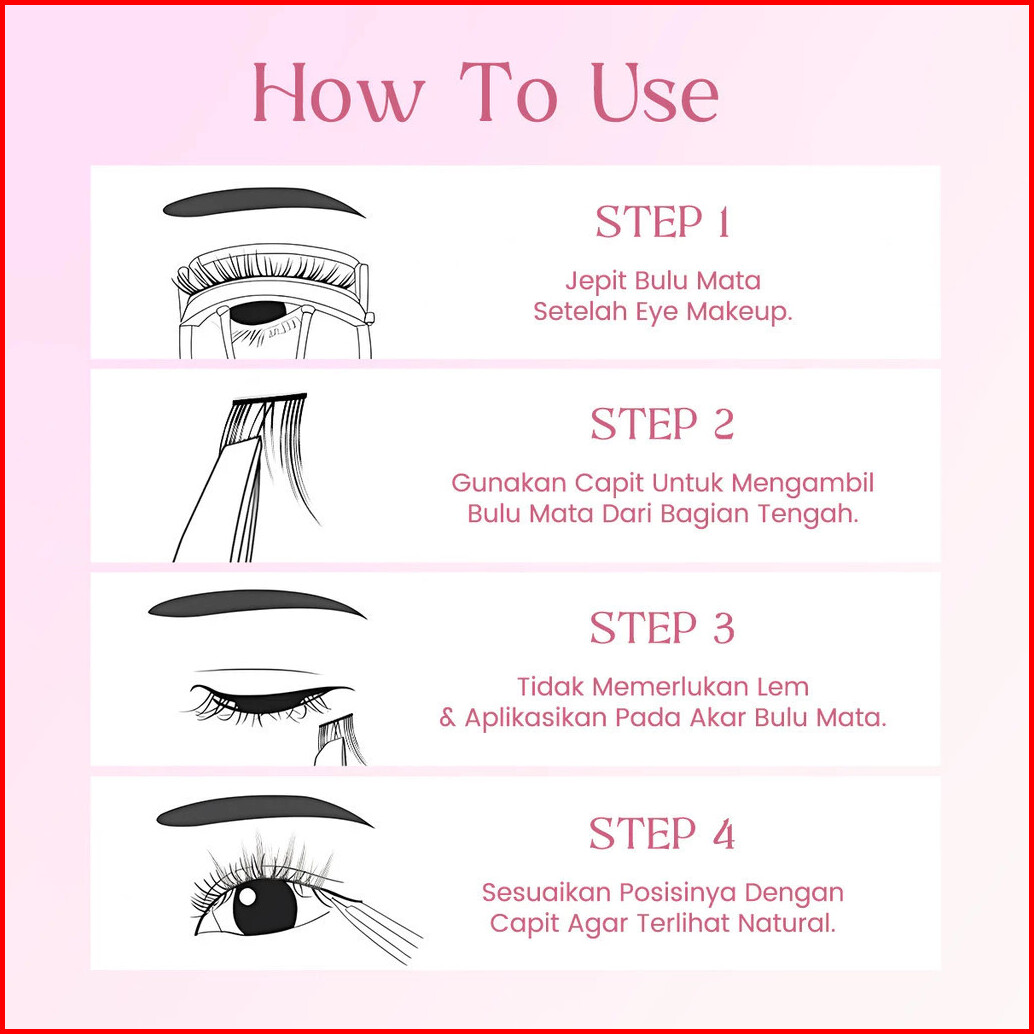 How To Use

STEP 1

Jepit Bulu Mata Setelah Eye Makeup.

STEP 2

Gunakan Capit Untuk Mengambil Bulu Mata Dari Bagian Tengah.

STEP 3

Tidak Memerlukan Lem & Aplikasikan Pada Akar Bulu Mata.

STEP 4

Sesuaikan Posisinya Dengan Capit Agar Terlihat Natural.