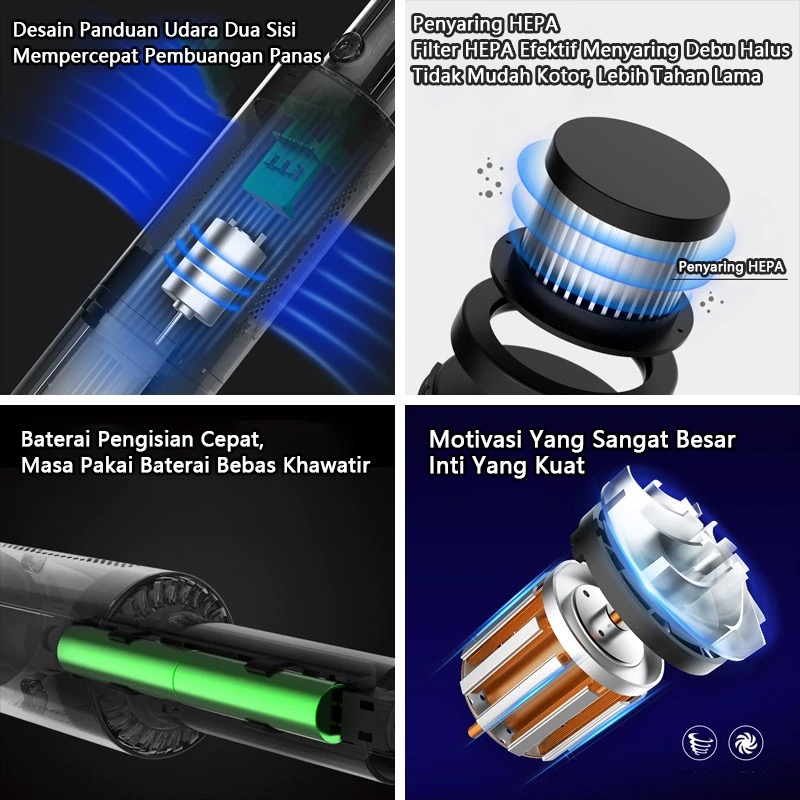 Desain Panduan Udara Dua Sisi
Mempercepat Pembuangan Panas

Penyaring HEPA
Filter HEPA Efektif Menyaring Debu Halus
Tidak Mudah Kotor, Lebih Tahan Lama

Penyaring HEPA

Baterai Pengisian Cepat,
Masa Pakai Baterai Bebas Khawatir

Motivasi Yang Sangat Besar
Inti Yang Kuat