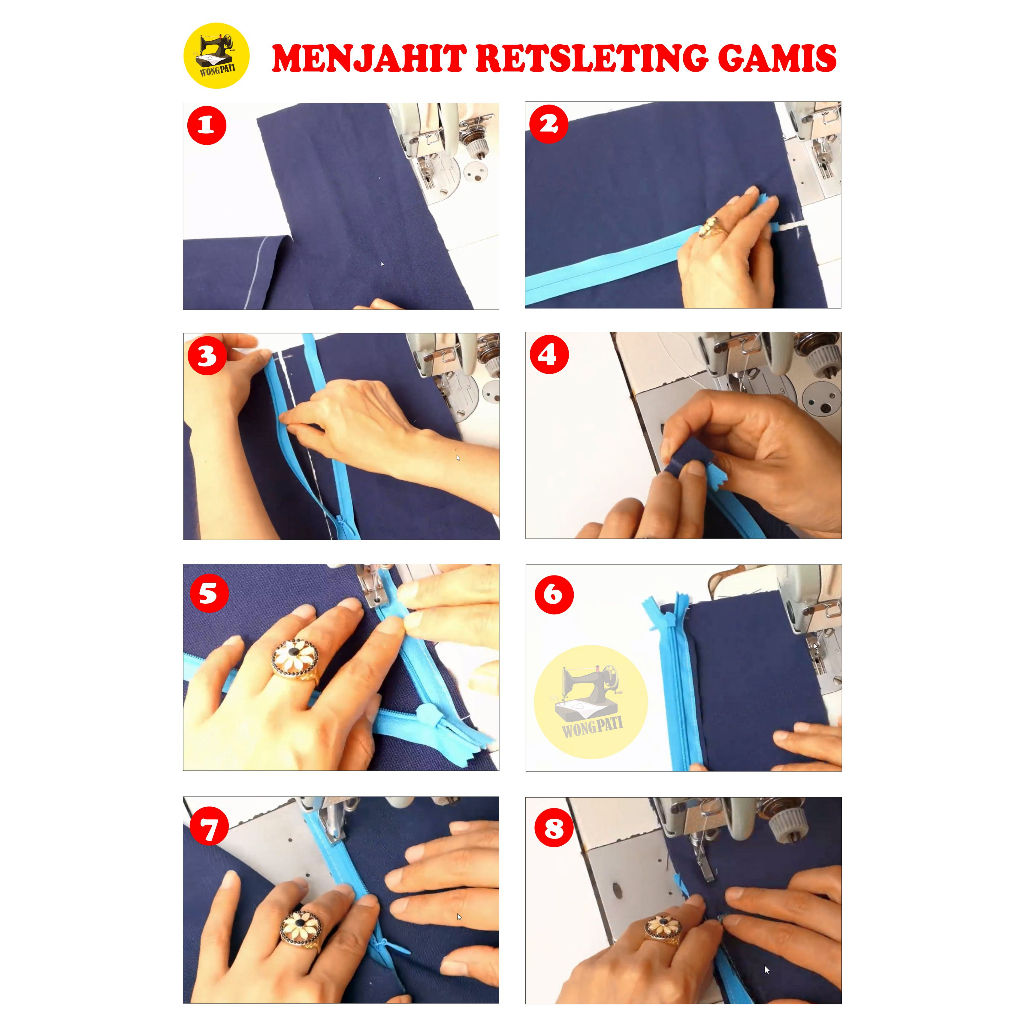 WONGPATI

MENJAHIT RETSLETING GAMIS

1

2

3

4

5

6

WONGPATI

7

8