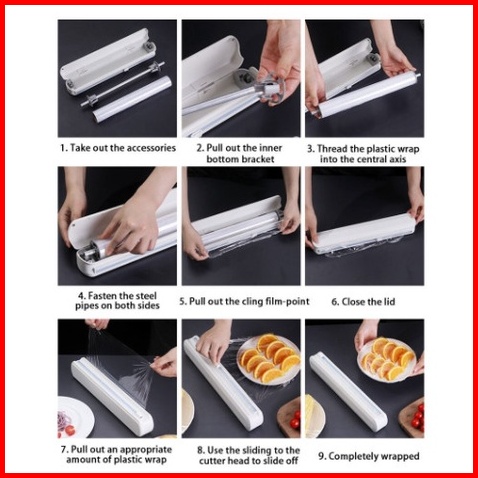 1. Take out the accessories

2. Pull out the inner bottom bracket

3. Thread the plastic wrap into the central axis

4. Fasten the steel pipes on both sides

5. Pull out the cling film-point

6. Close the lid

7. Pull out an appropriate amount of plastic wrap

8. Use the sliding to the cutter head to slide off

9. Completely wrapped