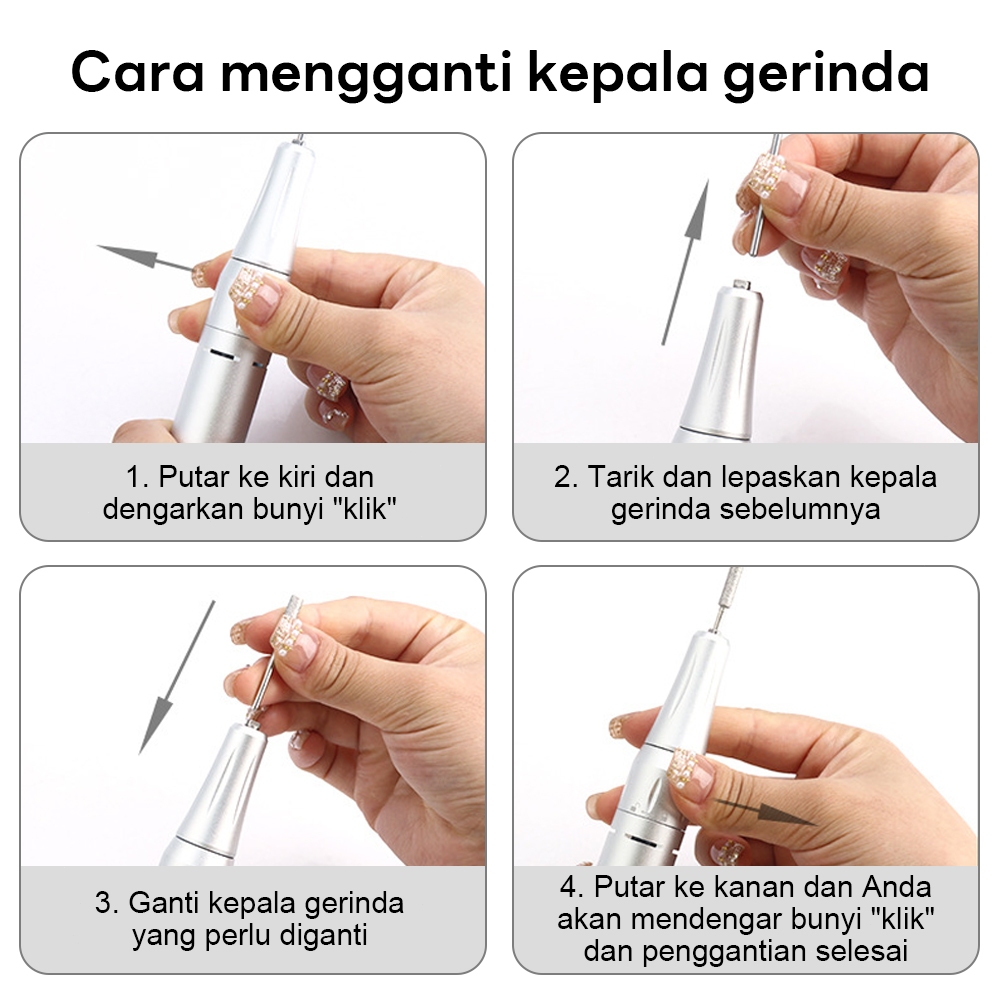 Cara mengganti kepala gerinda

1. Putar ke kiri dan dengarkan bunyi "klik"

2. Tarik dan lepaskan kepala gerinda sebelumnya

3. Ganti kepala gerinda yang perlu diganti

4. Putar ke kanan dan Anda akan mendengar bunyi "klik" dan penggantian selesai