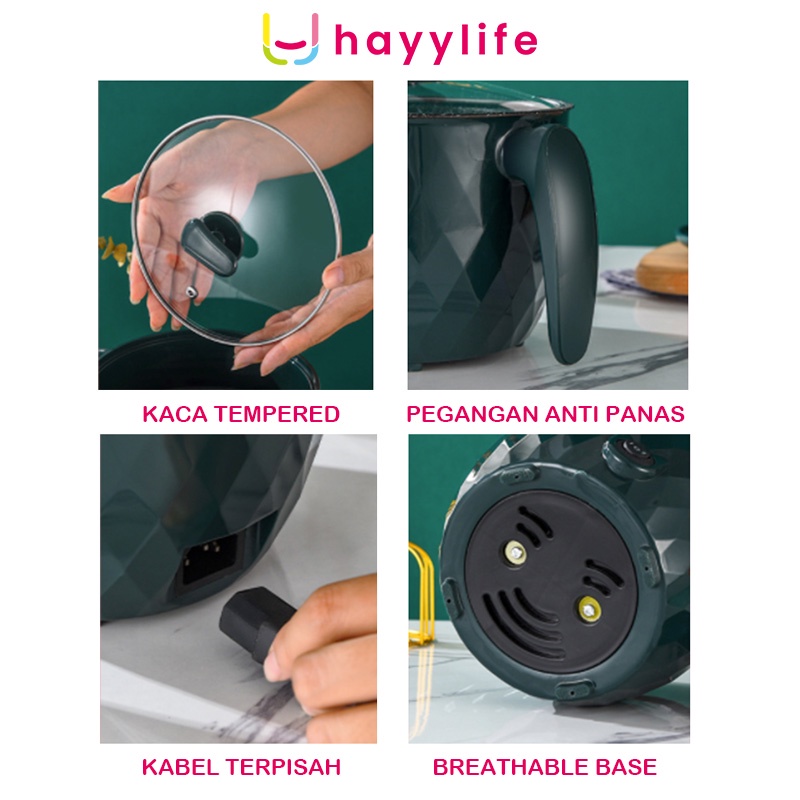 hayylife

KACA TEMPERED

PEGANGAN ANTI PANAS

KABEL TERPISAH

BREATHABLE BASE