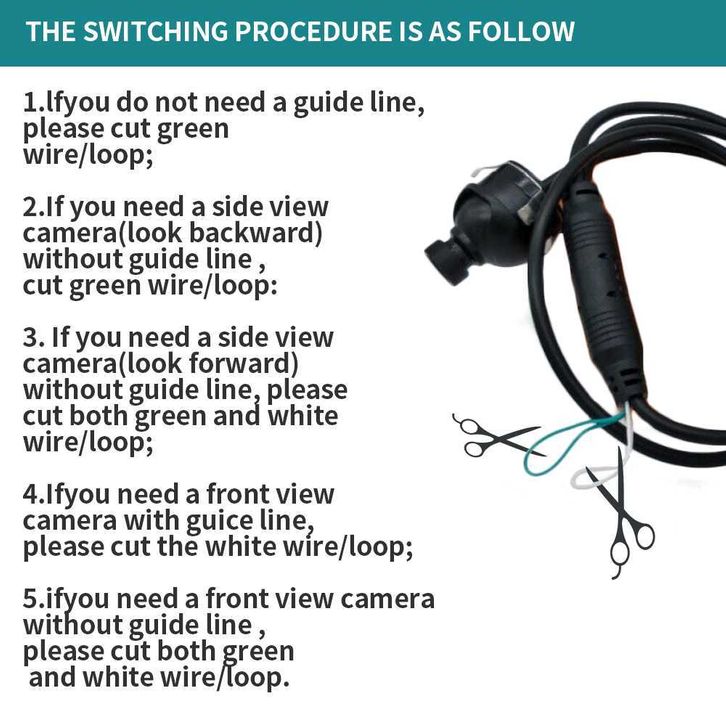 THE SWITCHING PROCEDURE IS AS FOLLOW

1.lfyou do not need a guide line, please cut green wire/loop;

2.If you need a side view camera(look backward) without guide line , cut green wire/loop:

3. If you need a side view camera(look forward) without guide line, please cut both green and white wire/loop;

4.Ifyou need a front view camera with guice line, please cut the white wire/loop;

5.ifyou need a front view camera without guide line , please cut both green and white wire/loop.