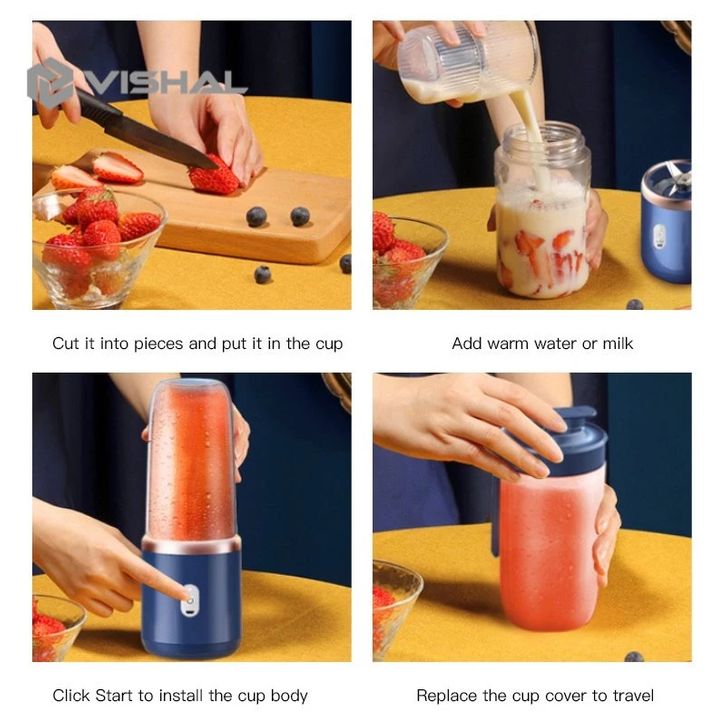 VISHAL

Cut it into pieces and put it in the cup

Add warm water or milk

Click Start to install the cup body

Replace the cup cover to travel