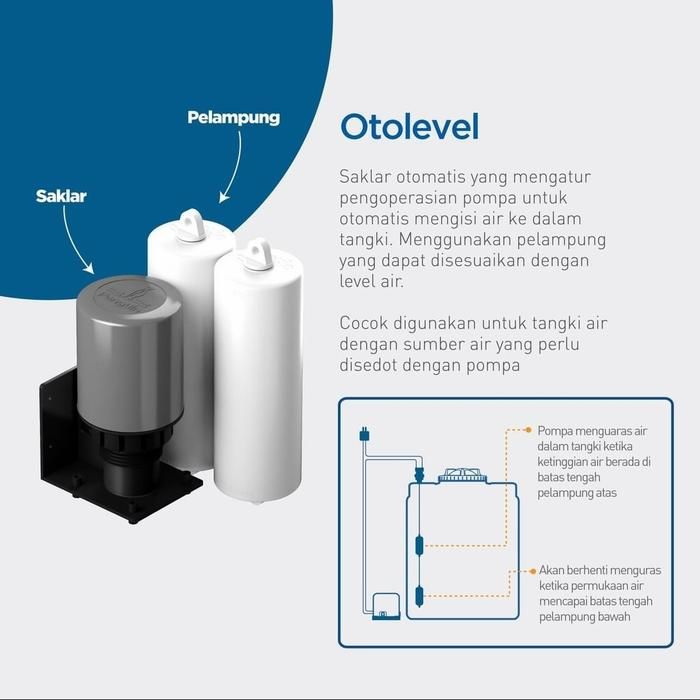 Pelampung

Saklar

Otolevel

Saklar otomatis yang mengatur pengoperasian pompa untuk otomatis mengisi air ke dalam tangki. Menggunakan pelampung yang dapat disesuaikan dengan level air.

Cocok digunakan untuk tangki air dengan sumber air yang perlu disedot dengan pompa

Pompa menguaras air dalam tangki ketika ketinggian air berada di batas tengah pelampung atas

Akan berhenti menguras ketika permukaan air mencapai batas tengah pelampung bawah