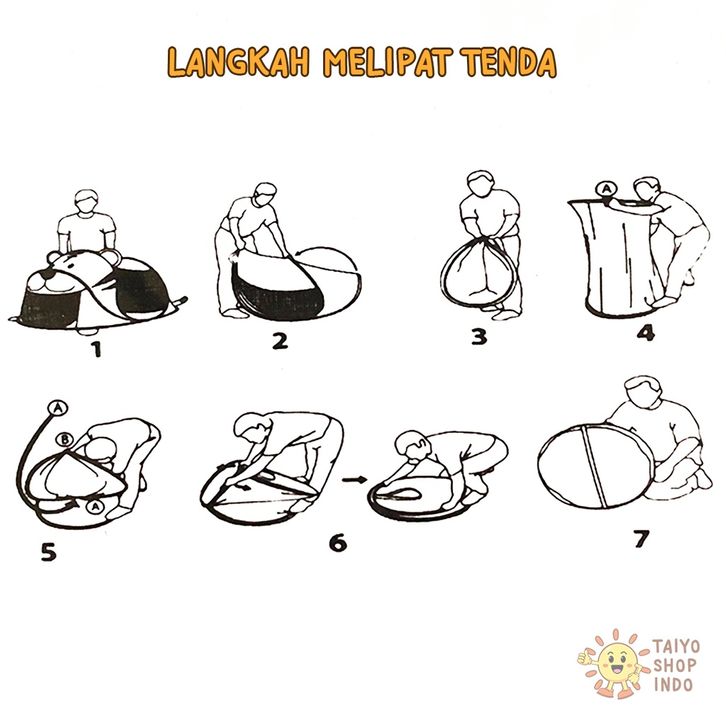 LANGKAH MELIPAT TENDA

1

2

3

A

4

A

B

A

5

6

7

TAIYO SHOP INDO