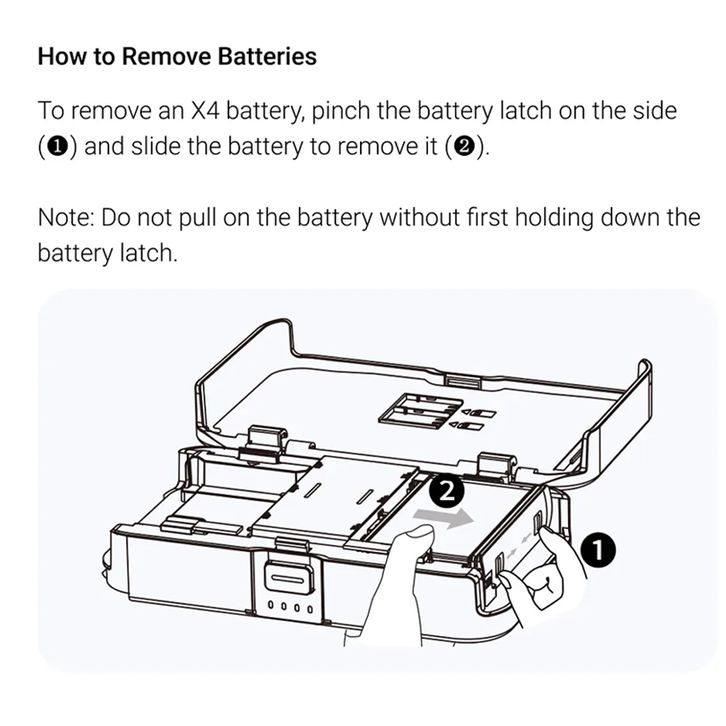 How to Remove Batteries

To remove an X4 battery, pinch the battery latch on the side (❶) and slide the battery to remove it (❷).

Note: Do not pull on the battery without first holding down the battery latch.

2

1